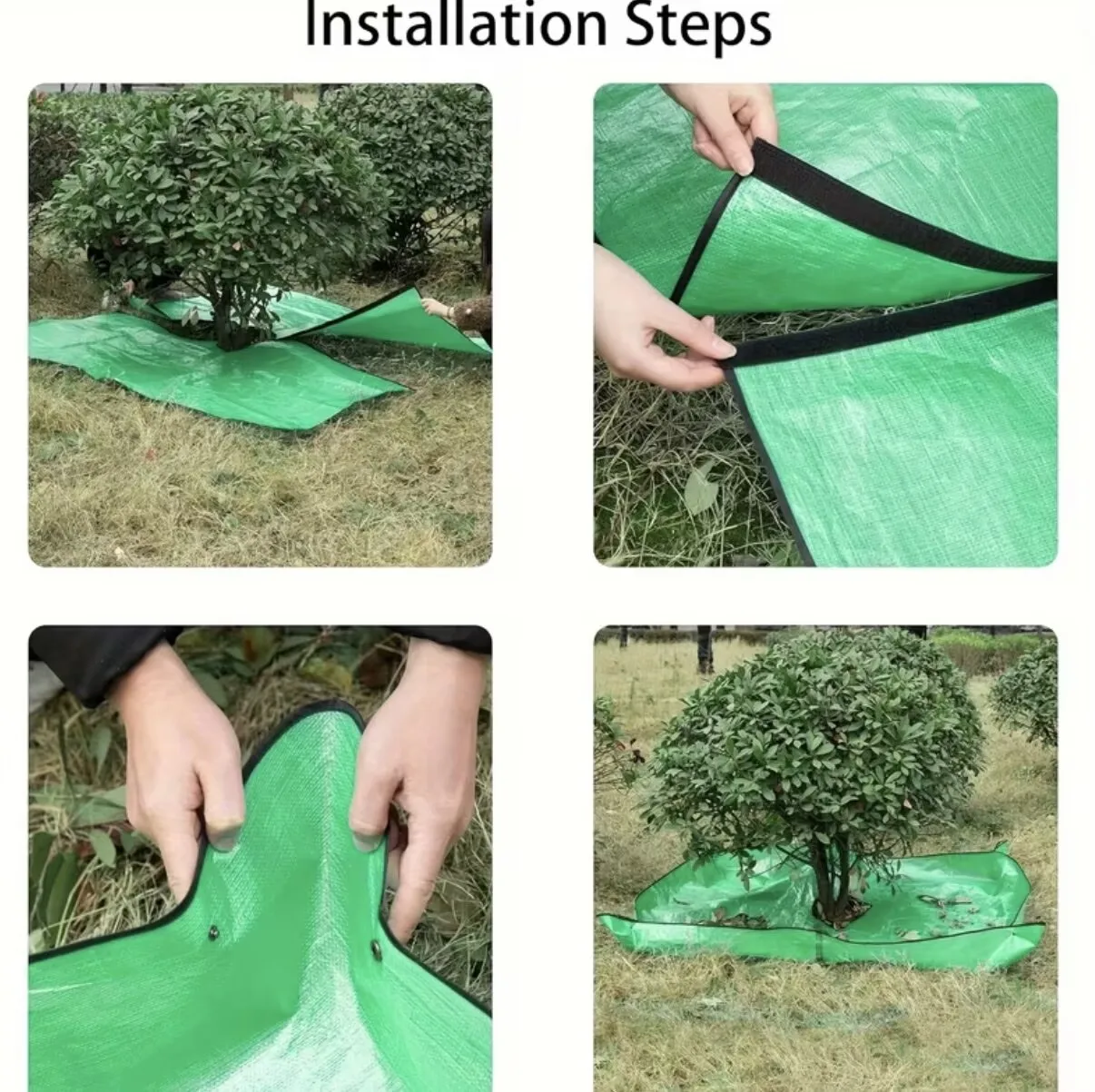 Installation Steps