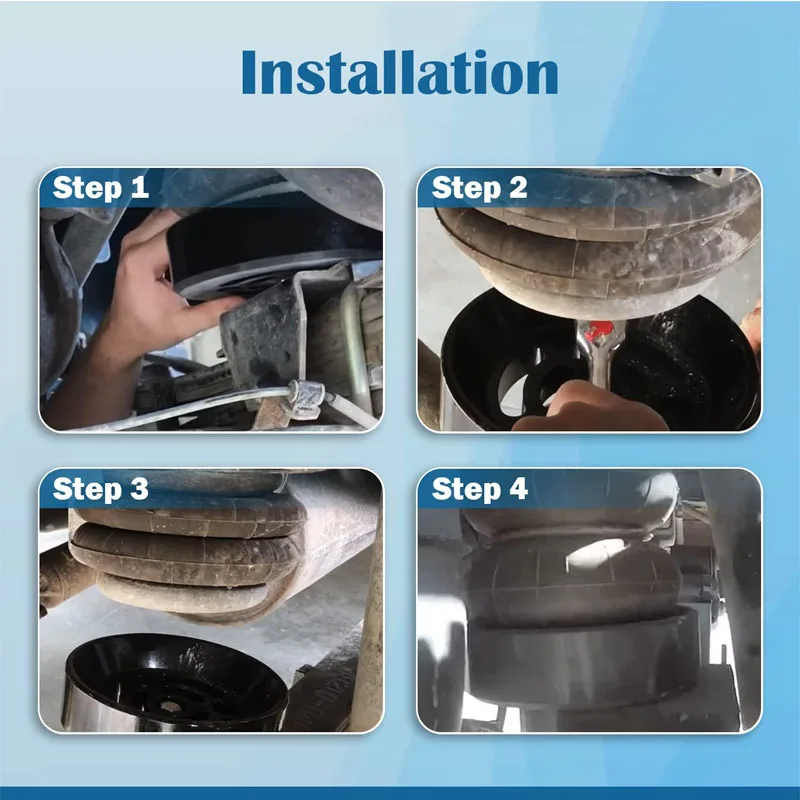 Installation

Step 1

Step 2

Step 3

Step 4