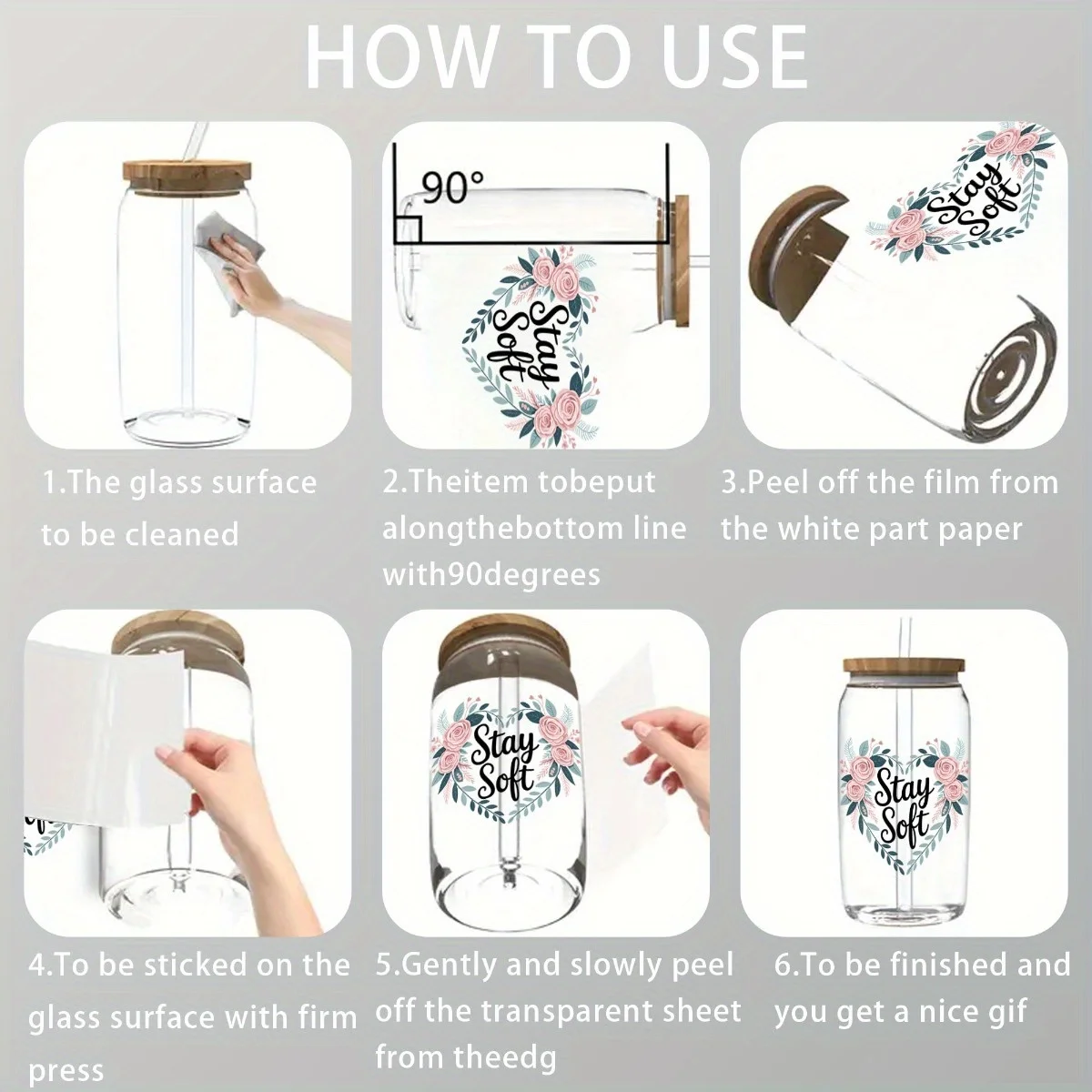 HOW TO USE

90°

Stay Soft

Stay Soft

1.The glass surface to be cleaned

2.Theitem tobeput alongthebottom line with90degrees

3.Peel off the film from the white part paper

Stay Soft

Stay Soft

4.To be sticked on the glass surface with firm press

5.Gently and slowly peel off the transparent sheet from theedg

6.To be finished and you get a nice gif