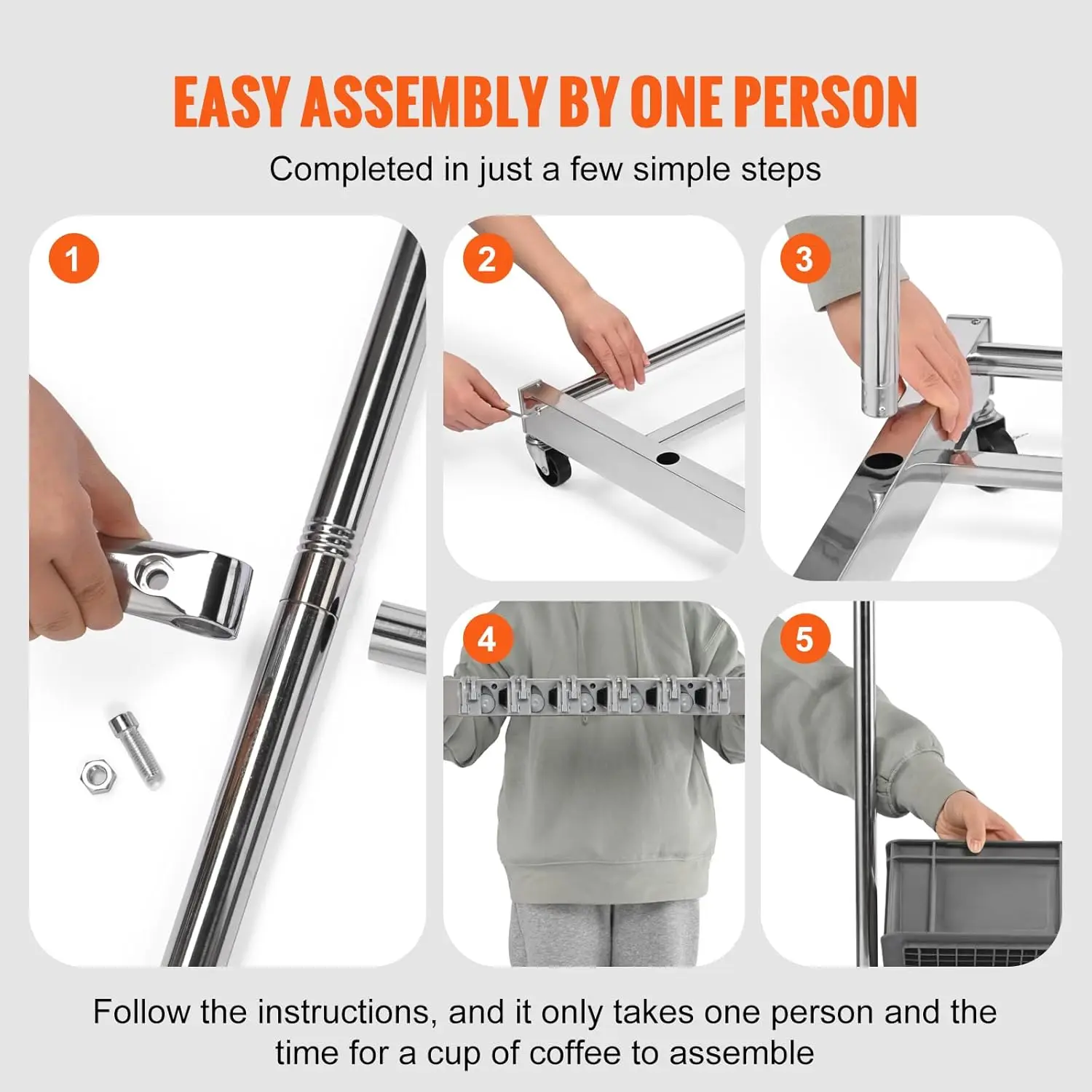 EASY ASSEMBLY BY ONE PERSON

Completed in just a few simple steps

1

2

3

4

5

Follow the instructions, and it only takes one person and the time for a cup of coffee to assemble