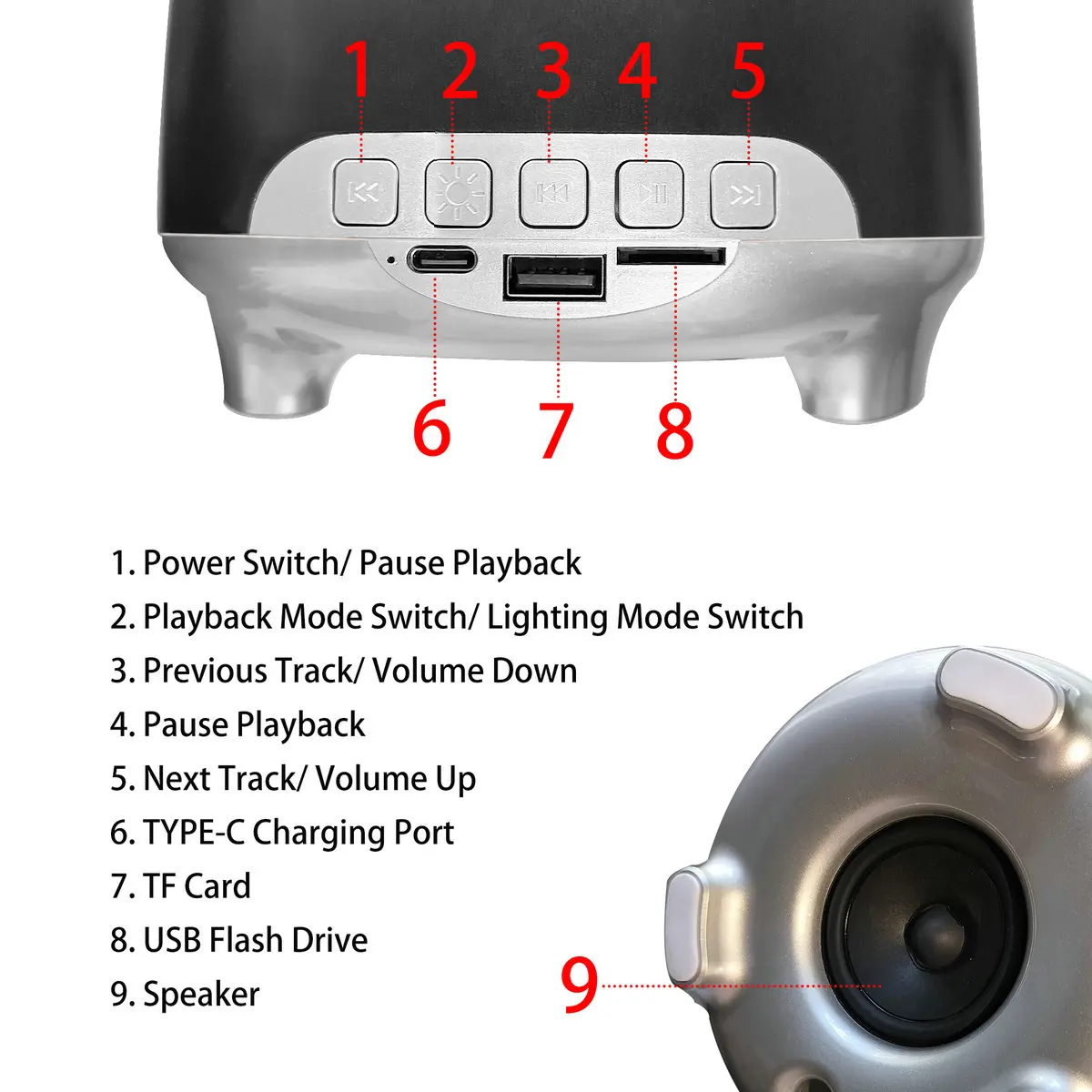 1 2 3 4 5

6 7 8

1. Power Switch/ Pause Playback
2. Playback Mode Switch/ Lighting Mode Switch
3. Previous Track/ Volume Down
4. Pause Playback
5. Next Track/ Volume Up
6. TYPE-C Charging Port
7. TF Card
8. USB Flash Drive
9. Speaker

9