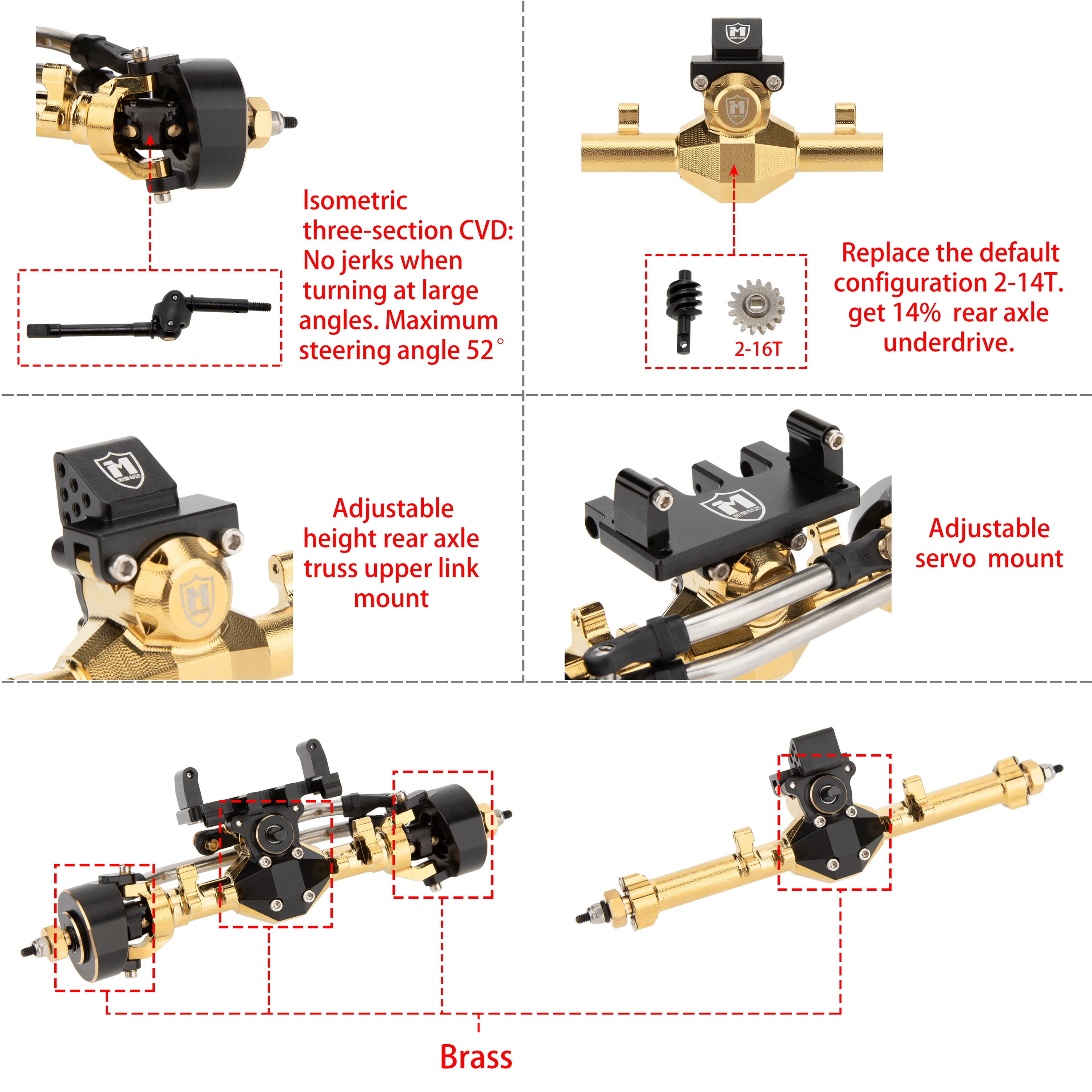 Isometric three-section CVD: No jerks when turning at large angles. Maximum steering angle 52°

2-16T

Replace the default configuration 2-14T. get 14% rear axle underdrive.

Adjustable height rear axle truss upper link mount

Adjustable servo mount

Brass