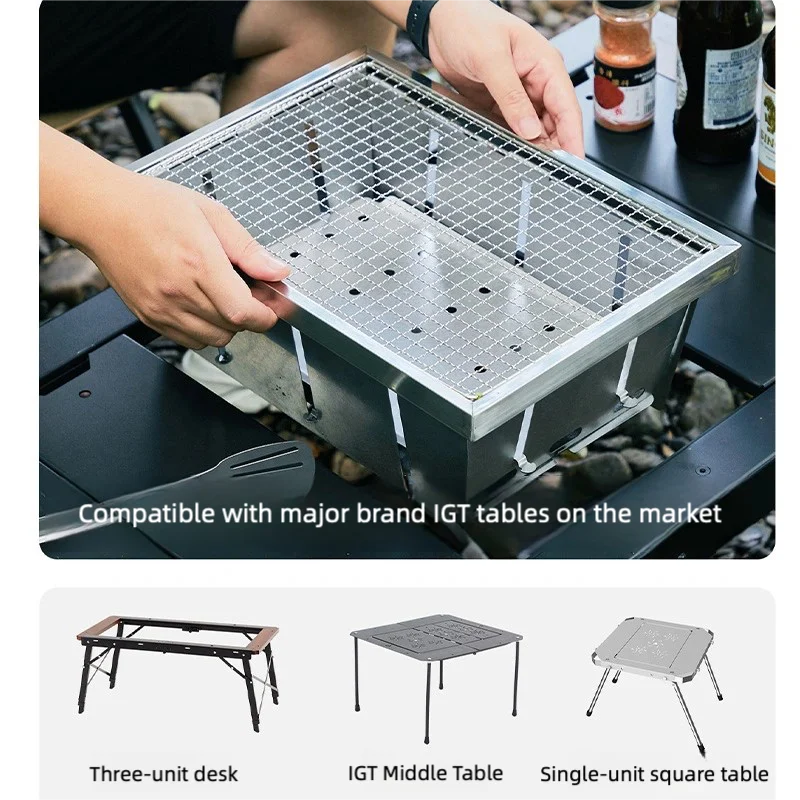 Compatible with major brand IGT tables on the market

Three-unit desk

IGT Middle Table

Single-unit square table