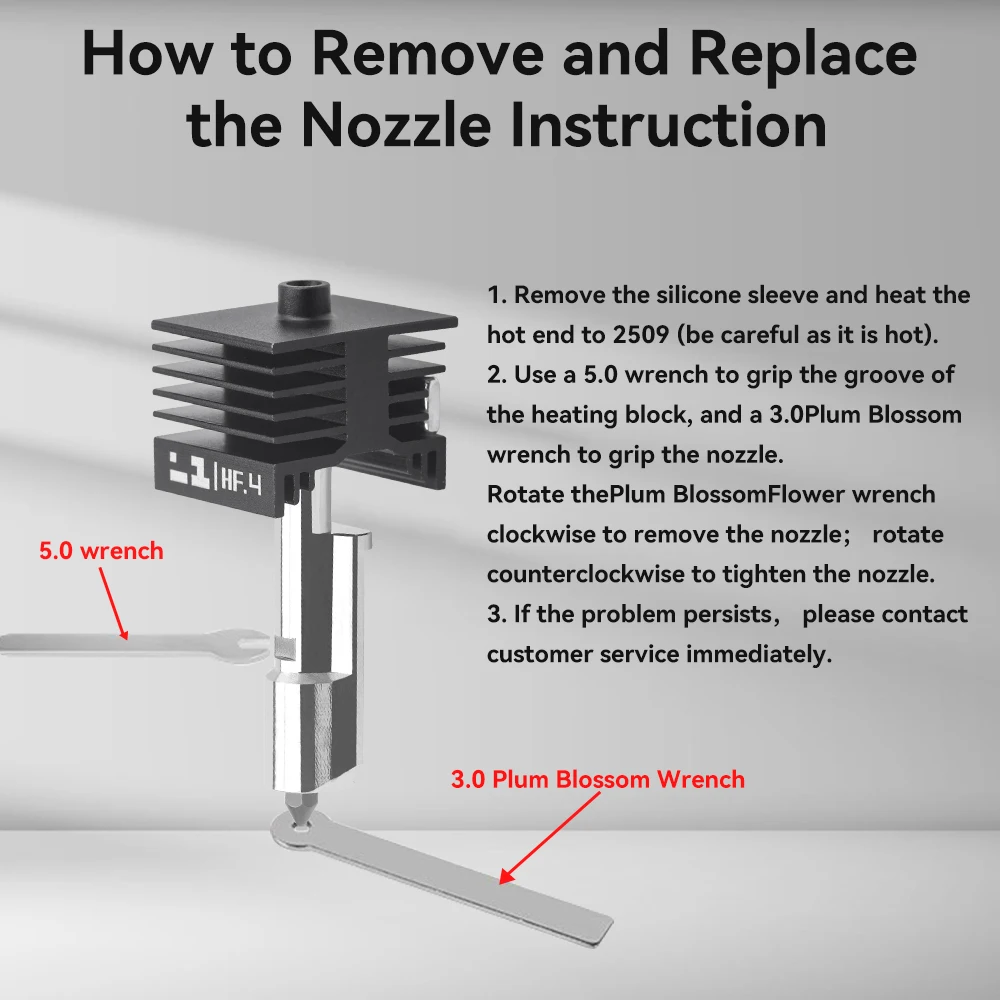 How to Remove and Replace the Nozzle Instruction

1. Remove the silicone sleeve and heat the hot end to 2509 (be careful as it is hot).
2. Use a 5.0 wrench to grip the groove of the heating block, and a 3.0Plum Blossom wrench to grip the nozzle.
Rotate thePlum BlossomFlower wrench clockwise to remove the nozzle; rotate counterclockwise to tighten the nozzle.
3. If the problem persists, please contact customer service immediately.

HF.4

5.0 wrench

3.0 Plum Blossom Wrench