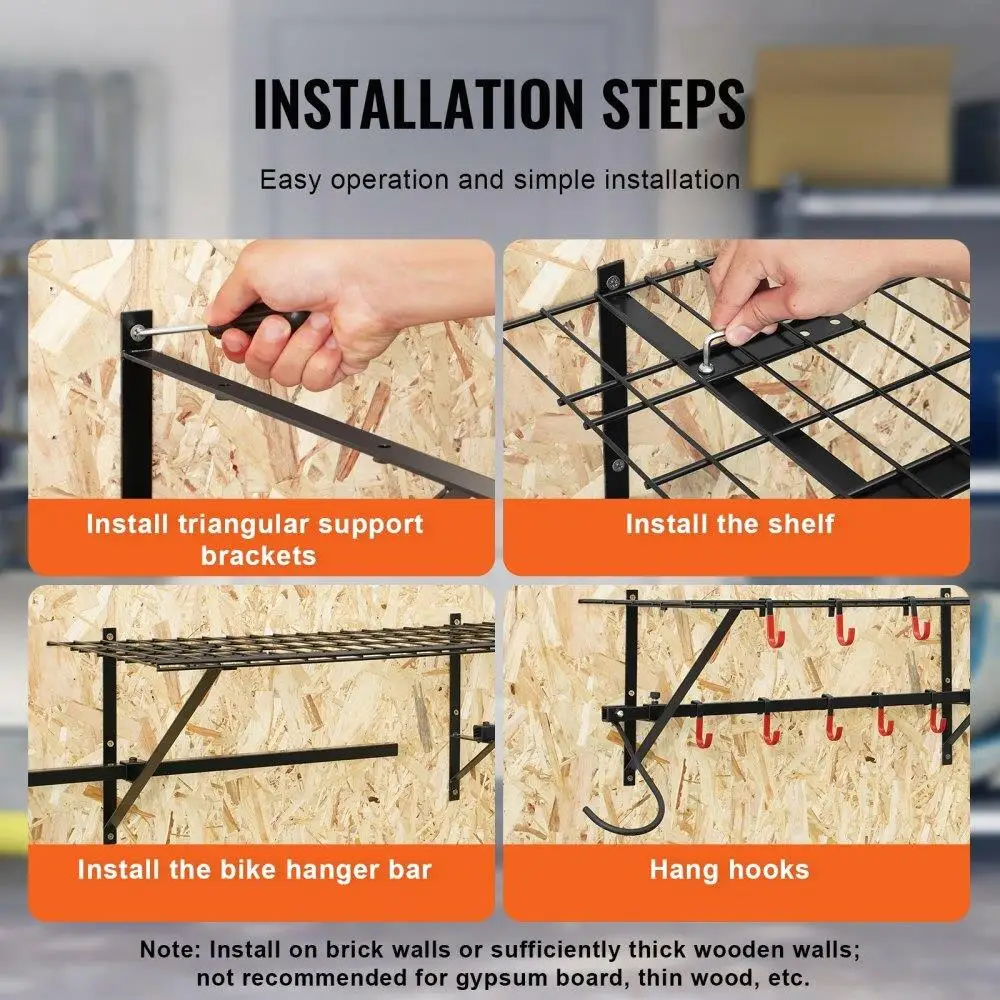 INSTALLATION STEPS

Easy operation and simple installation

Install triangular support brackets

Install the shelf

Install the bike hanger bar

Hang hooks

Note: Install on brick walls or sufficiently thick wooden walls; not recommended for gypsum board, thin wood, etc.