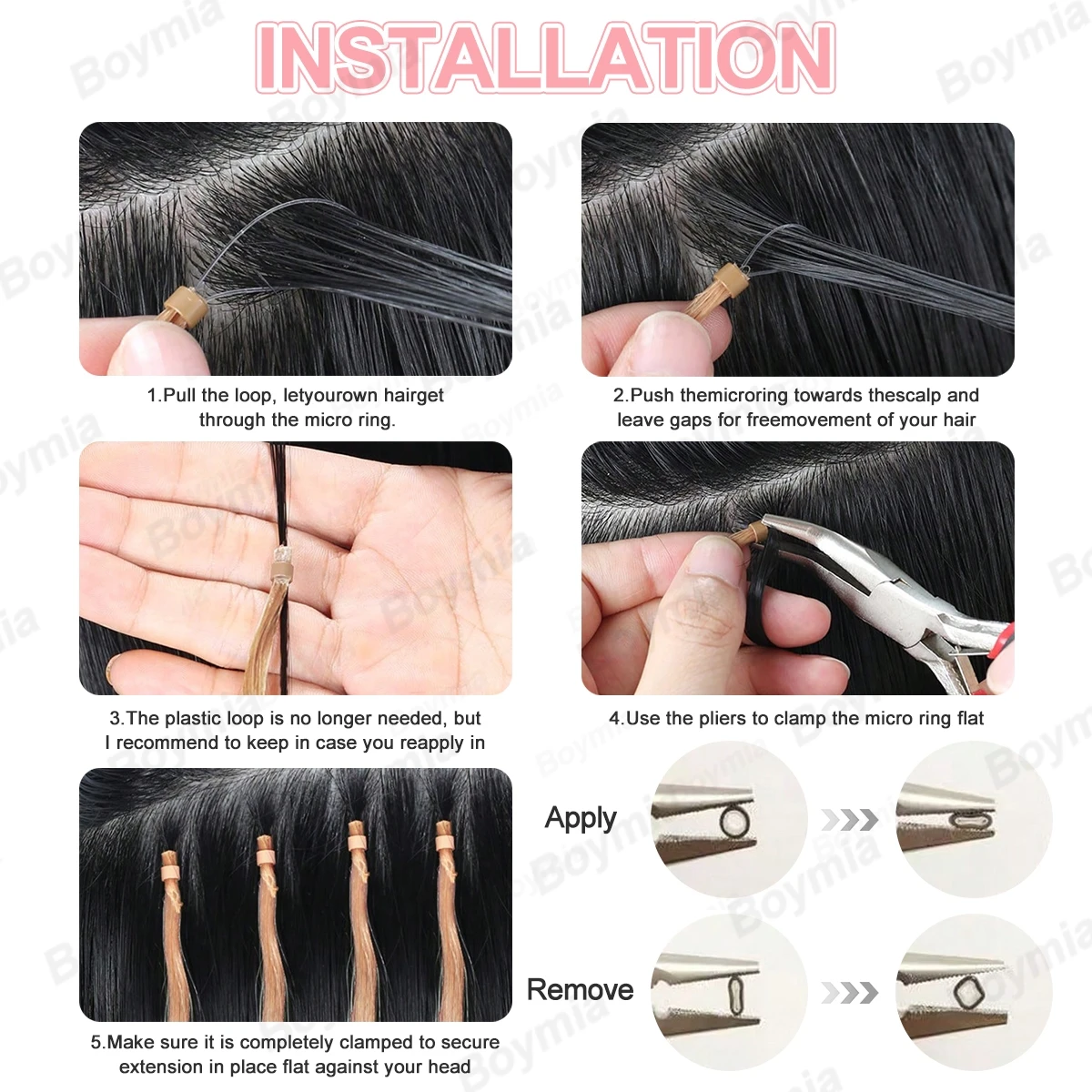 INSTALLATION

1.Pull the loop, letyourown hairget through the micro ring.

2.Push themicroring towards thescalp and leave gaps for freemovement of your hair

3.The plastic loop is no longer needed, but I recommend to keep in case you reapply in

4.Use the pliers to clamp the micro ring flat

5.Make sure it is completely clamped to secure extension in place flat against your head

Apply

Remove

Boymia