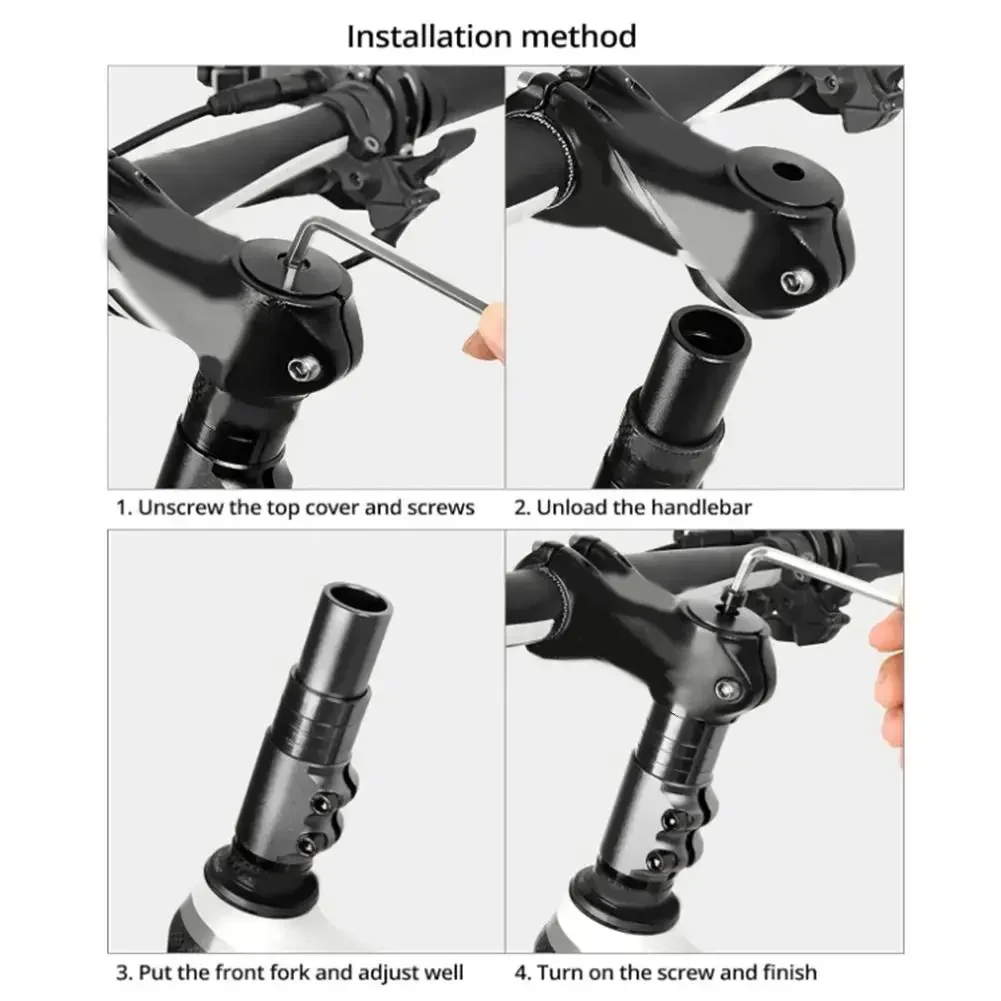 Installation method

1. Unscrew the top cover and screws

2. Unload the handlebar

3. Put the front fork and adjust well

4. Turn on the screw and finish