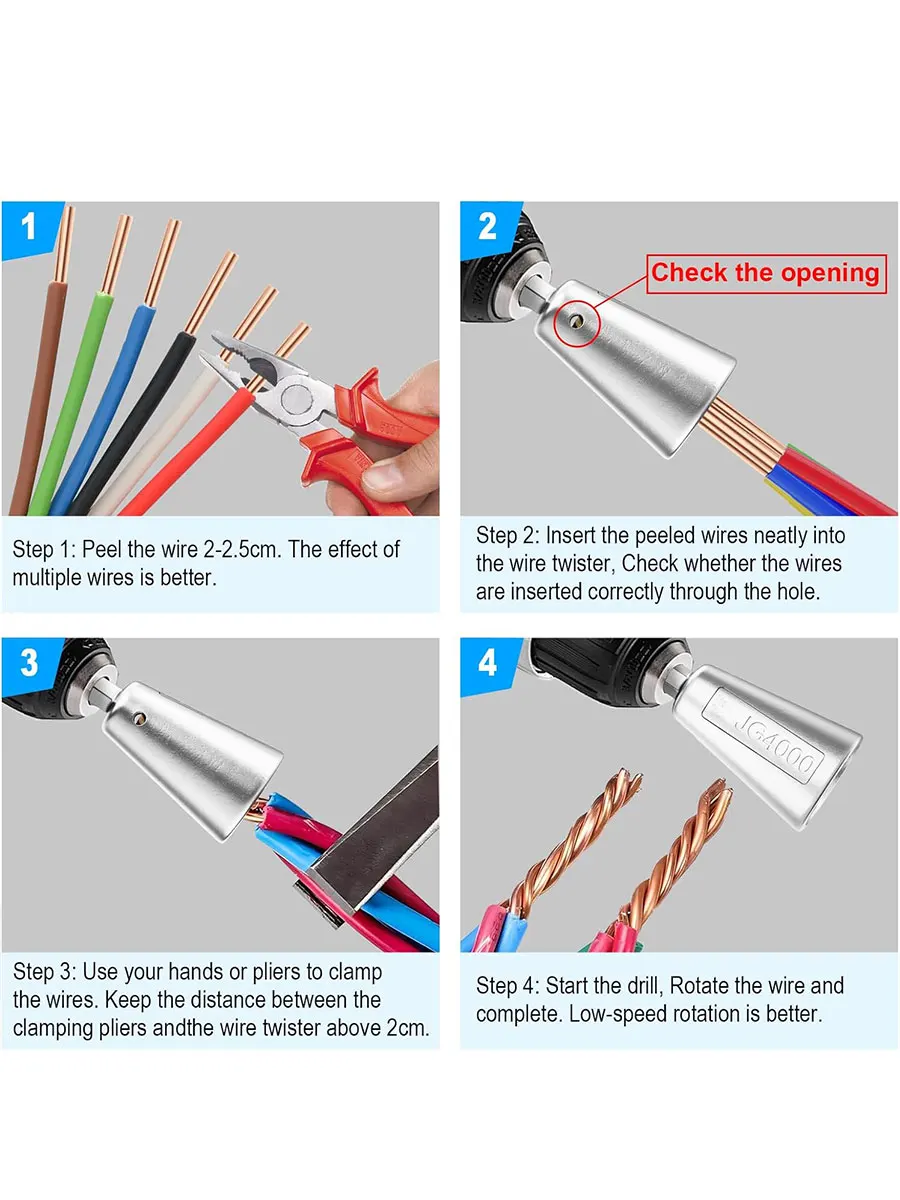 1

Step 1: Peel the wire 2-2.5cm. The effect of multiple wires is better.

2

Check the opening

Step 2: Insert the peeled wires neatly into the wire twister, Check whether the wires are inserted correctly through the hole.

3

Step 3: Use your hands or pliers to clamp the wires. Keep the distance between the clamping pliers andthe wire twister above 2cm.

4

JG4000

Step 4: Start the drill, Rotate the wire and complete. Low-speed rotation is better.