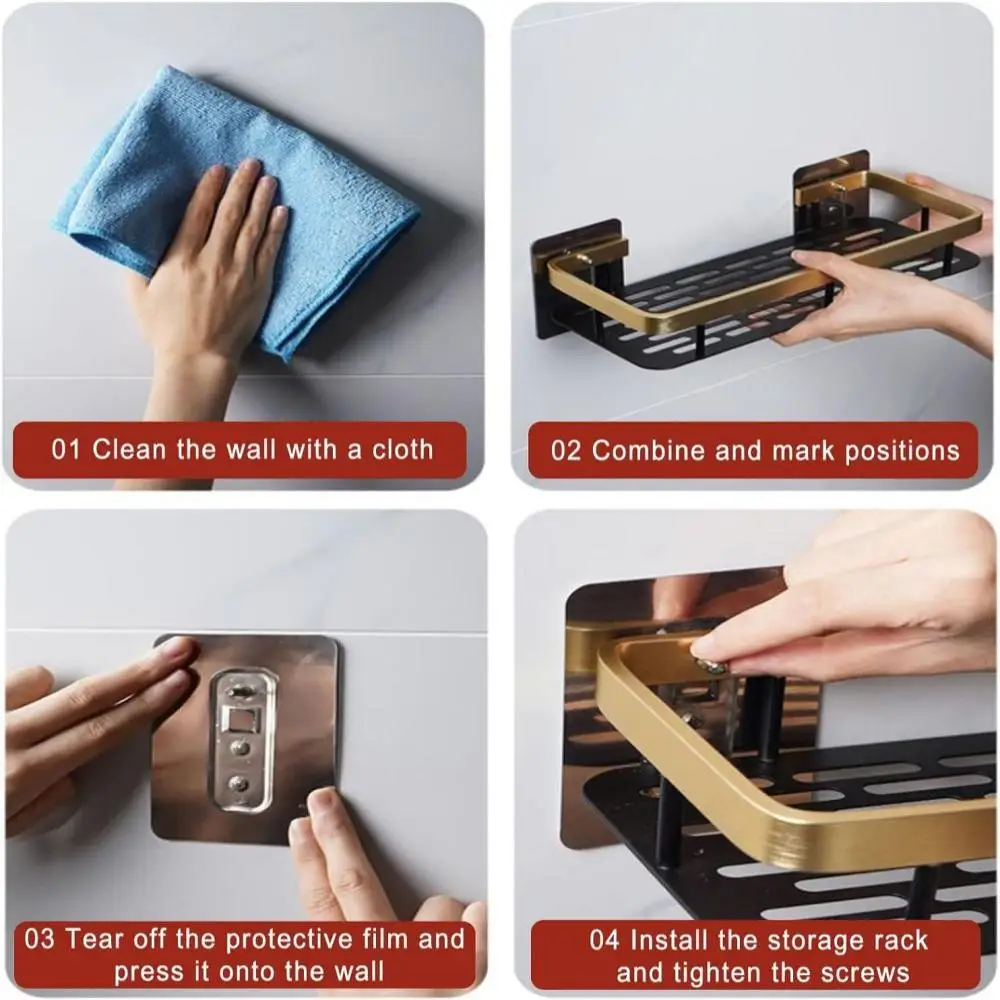 01 Clean the wall with a cloth

02 Combine and mark positions

03 Tear off the protective film and press it onto the wall

04 Install the storage rack and tighten the screws