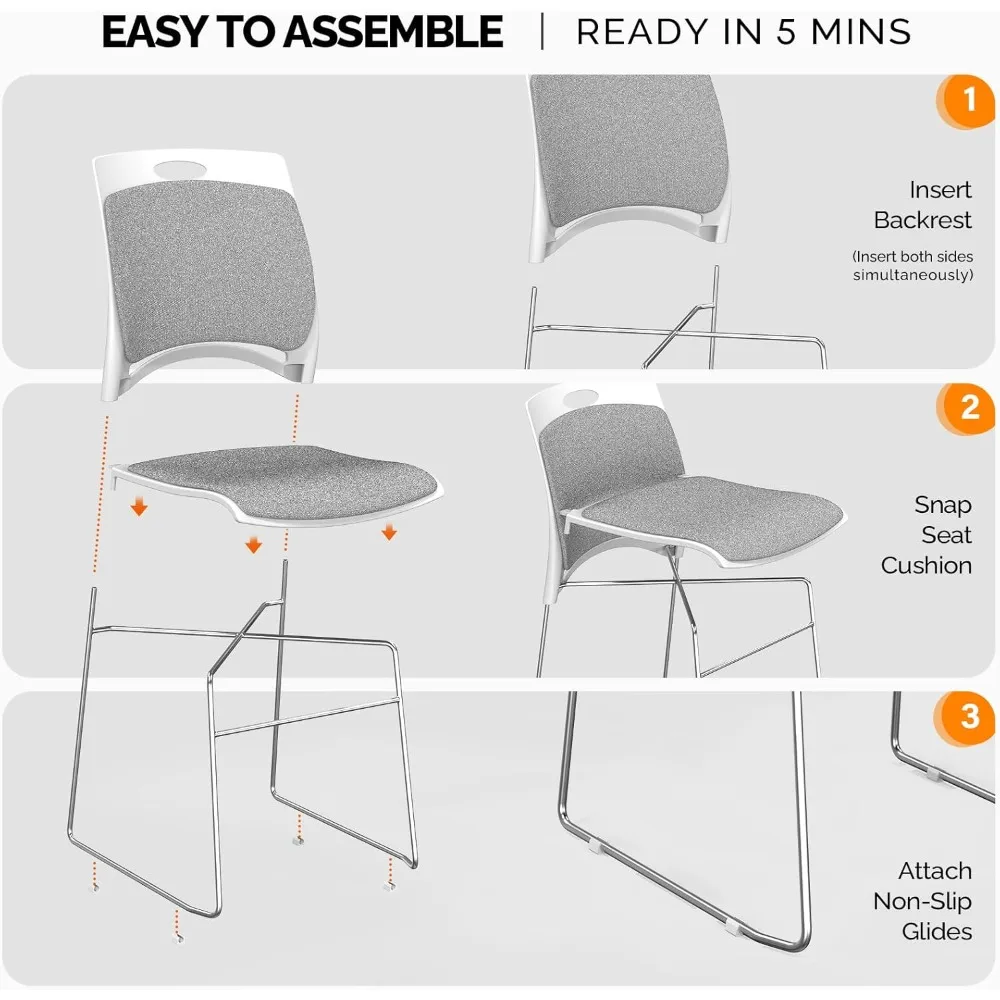 EASY TO ASSEMBLE | READY IN 5 MINS

1

Insert Backrest

(Insert both sides simultaneously)

2

Snap Seat Cushion

3

Attach Non-Slip Glides