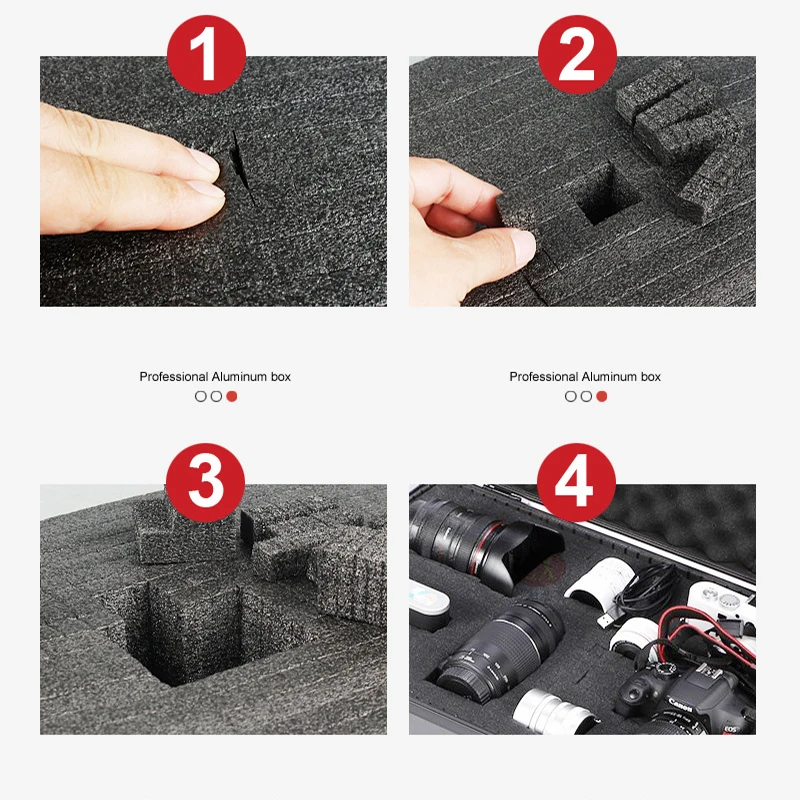 1

2

Professional Aluminum box

Professional Aluminum box

3

4

Canon

EOS