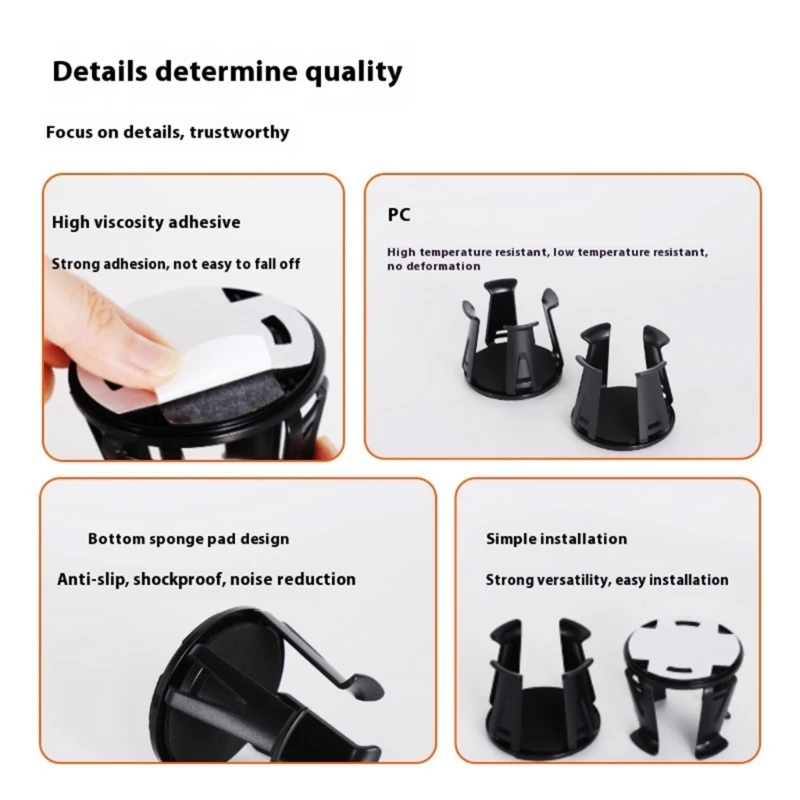 Details determine quality

Focus on details, trustworthy

High viscosity adhesive

Strong adhesion, not easy to fall off

PC

High temperature resistant, low temperature resistant, no deformation

Bottom sponge pad design

Anti-slip, shockproof, noise reduction

Simple installation

Strong versatility, easy installation