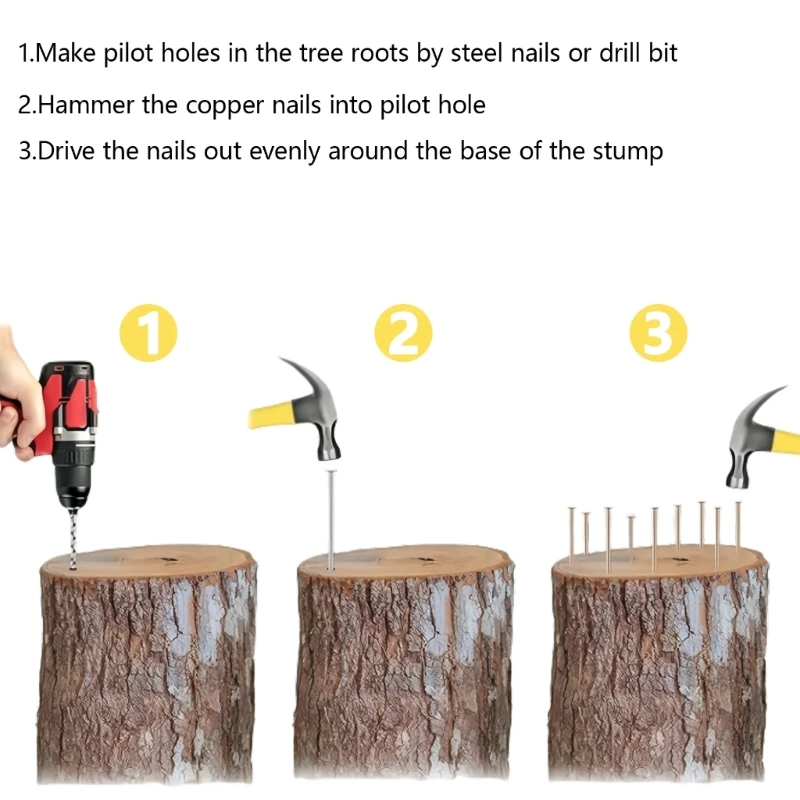 1.Make pilot holes in the tree roots by steel nails or drill bit

2.Hammer the copper nails into pilot hole

3.Drive the nails out evenly around the base of the stump

1

2

3