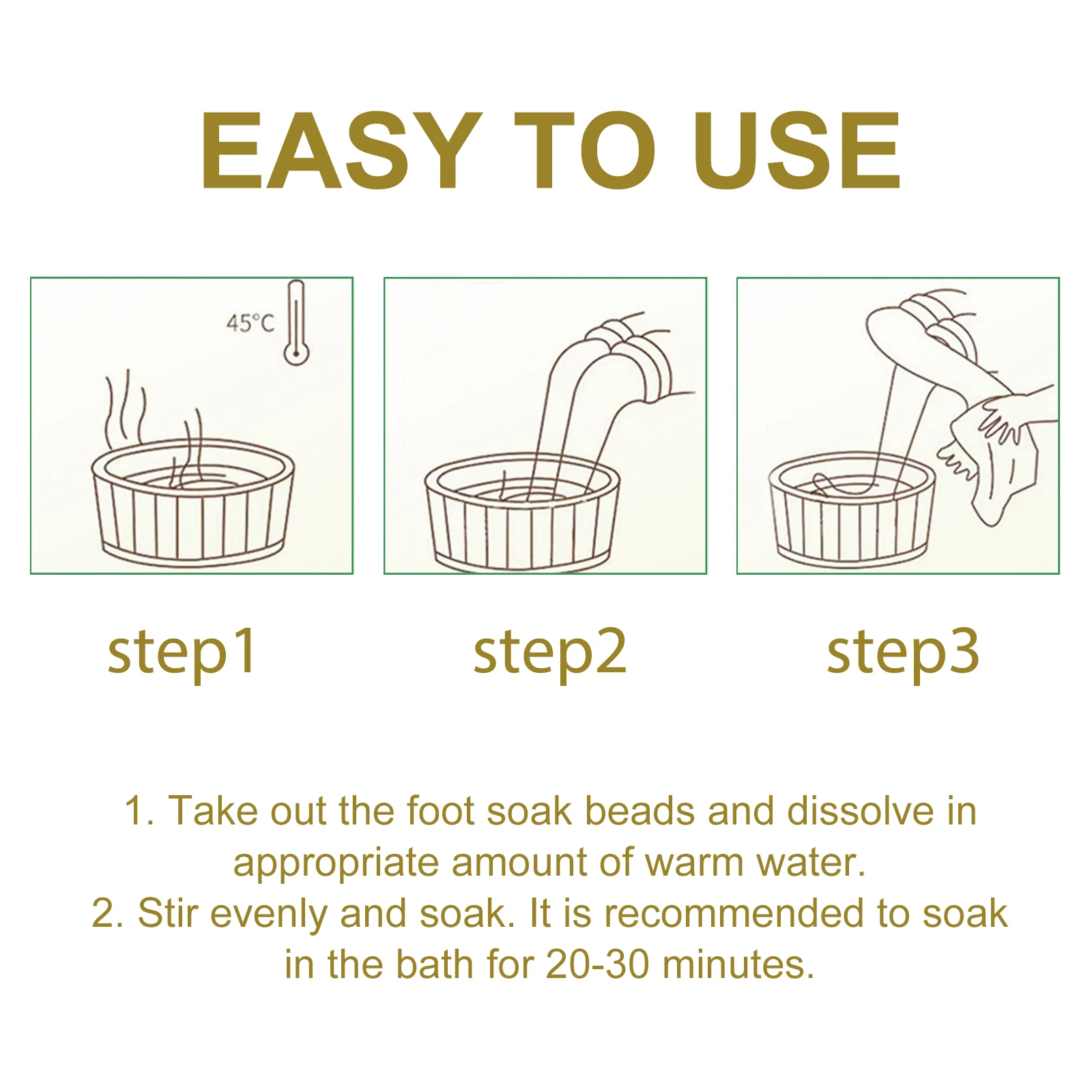 EASY TO USE

45°C

step1

step2

step3

1. Take out the foot soak beads and dissolve in appropriate amount of warm water.
2. Stir evenly and soak. It is recommended to soak in the bath for 20-30 minutes.