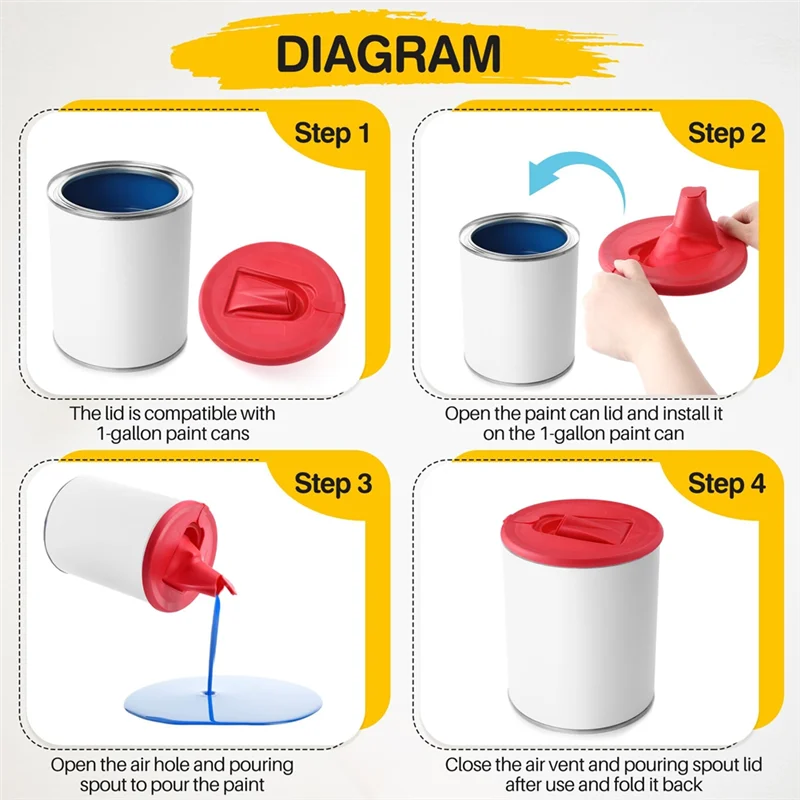 DIAGRAM

Step 1

The lid is compatible with 1-gallon paint cans

Step 2

Open the paint can lid and install it on the 1-gallon paint can

Step 3

Open the air hole and pouring spout to pour the paint

Step 4

Close the air vent and pouring spout lid after use and fold it back