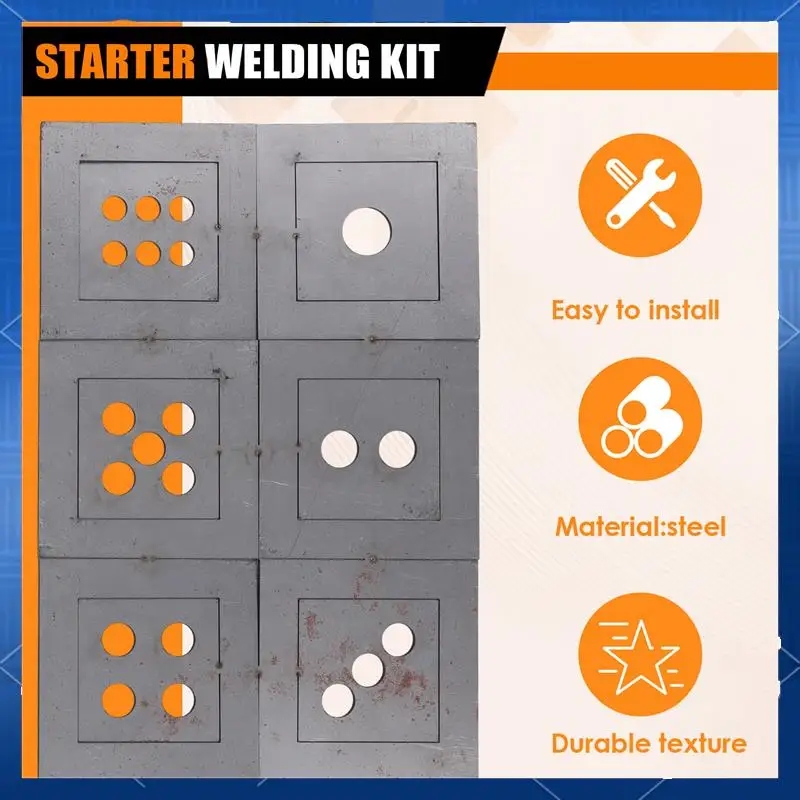 STARTER WELDING KIT

Easy to install

Material:steel

Durable texture