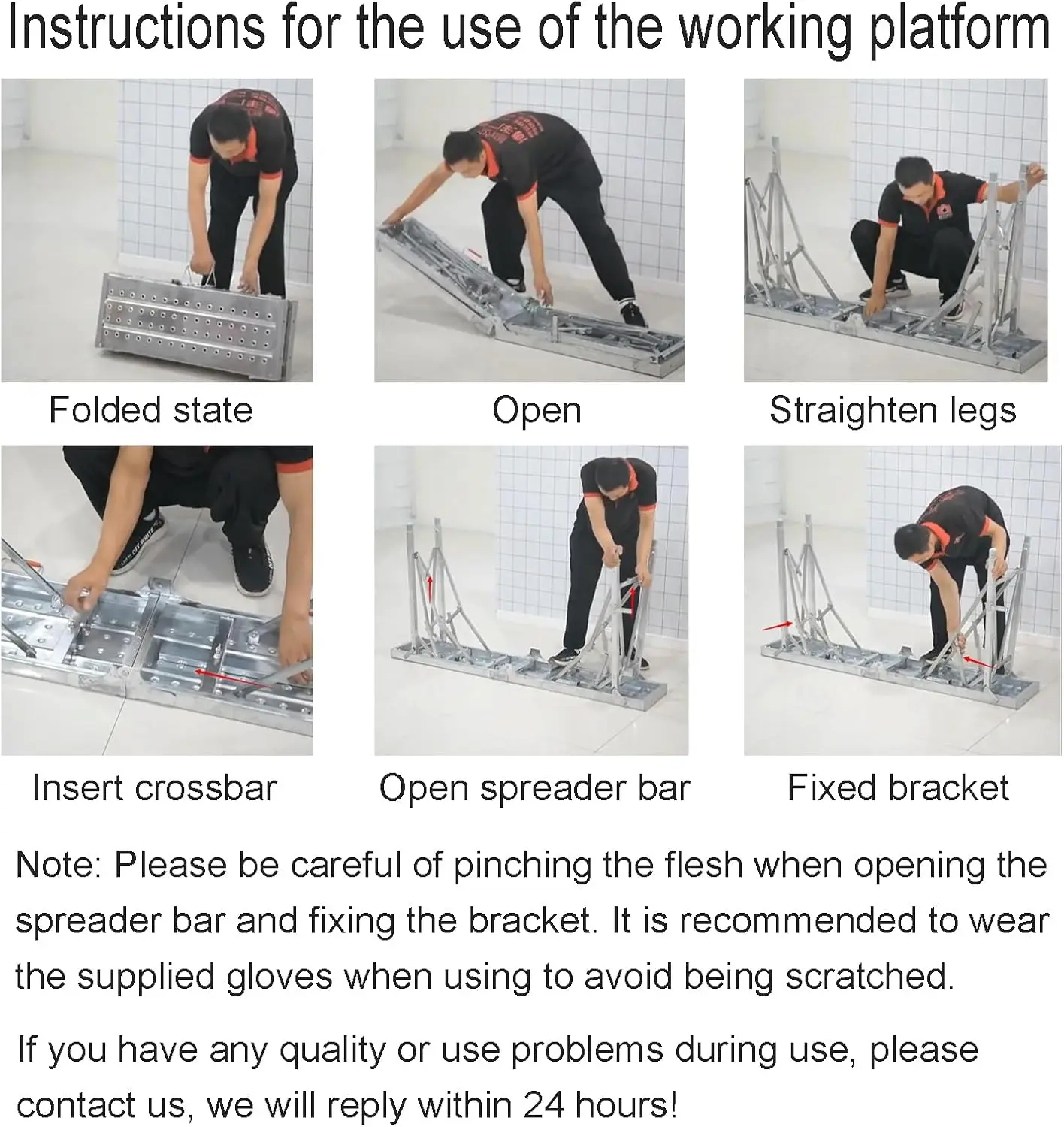 Instructions for the use of the working platform

Folded state

Open

Straighten legs

Insert crossbar

Open spreader bar

Fixed bracket

Note: Please be careful of pinching the flesh when opening the spreader bar and fixing the bracket. It is recommended to wear the supplied gloves when using to avoid being scratched.

If you have any quality or use problems during use, please contact us, we will reply within 24 hours!