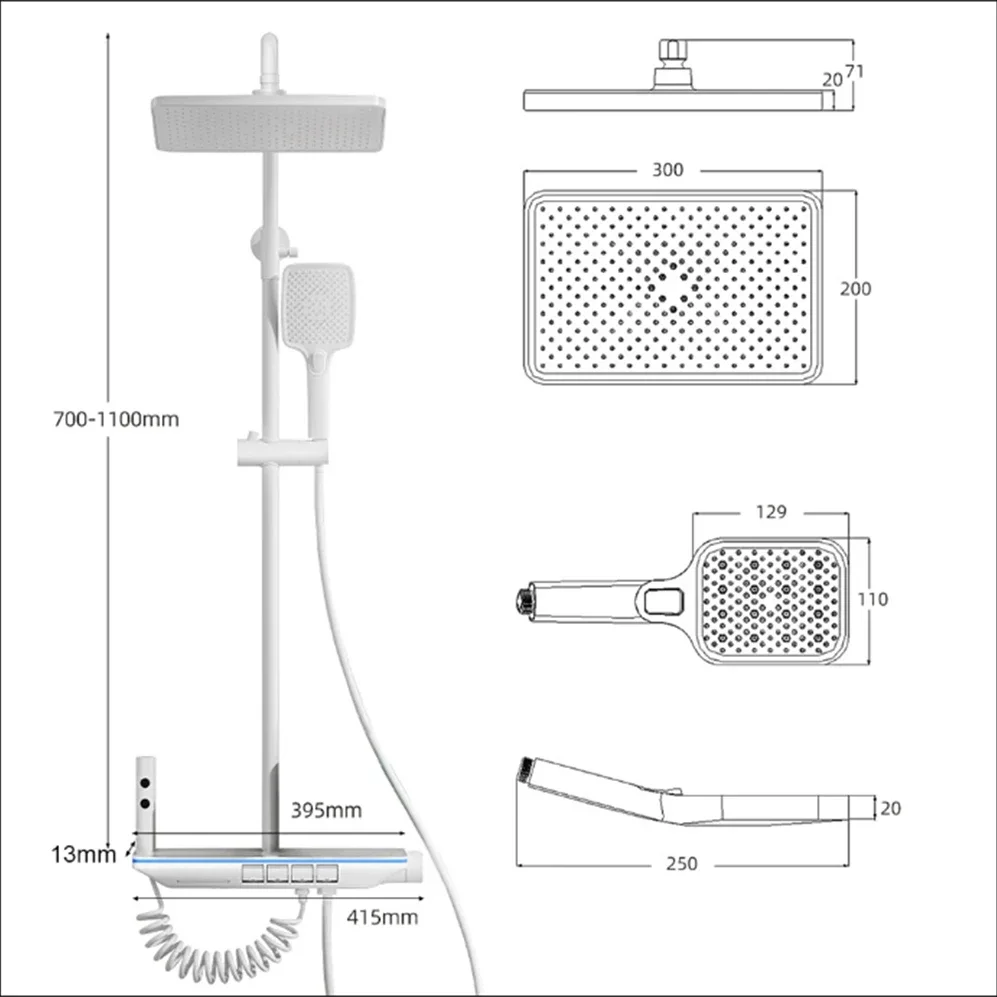 700-1100mm

395mm

13mm

415mm

20 71

300

200

129

110

20

250