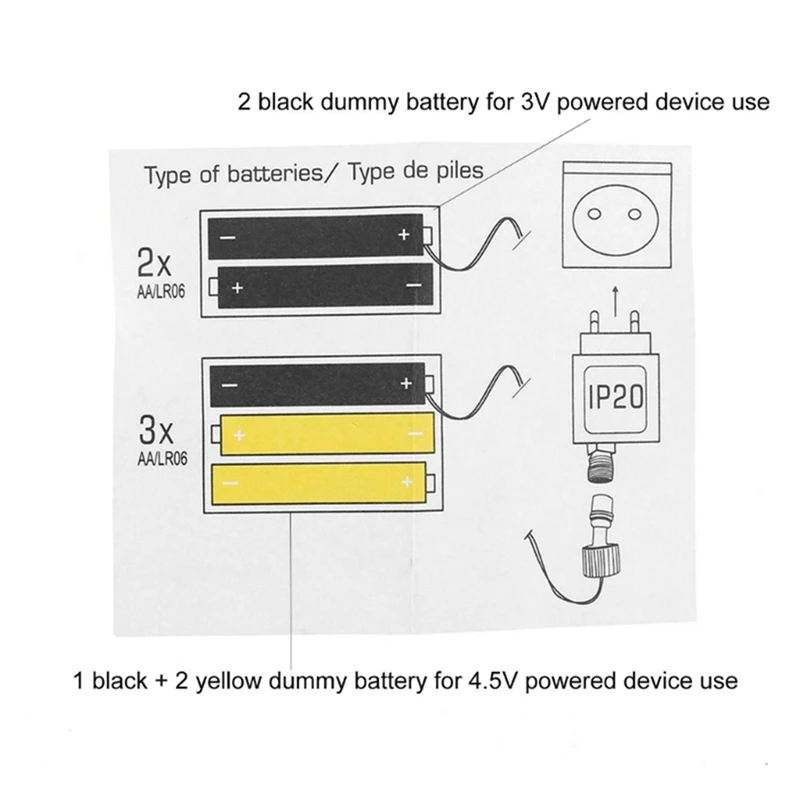 2 black dummy battery for 3V powered device use

Type of batteries/ Type de piles

2x
AA/LR06

− +
+ −

3x
AA/LR06

− +
+ −
− +

IP20

1 black + 2 yellow dummy battery for 4.5V powered device use