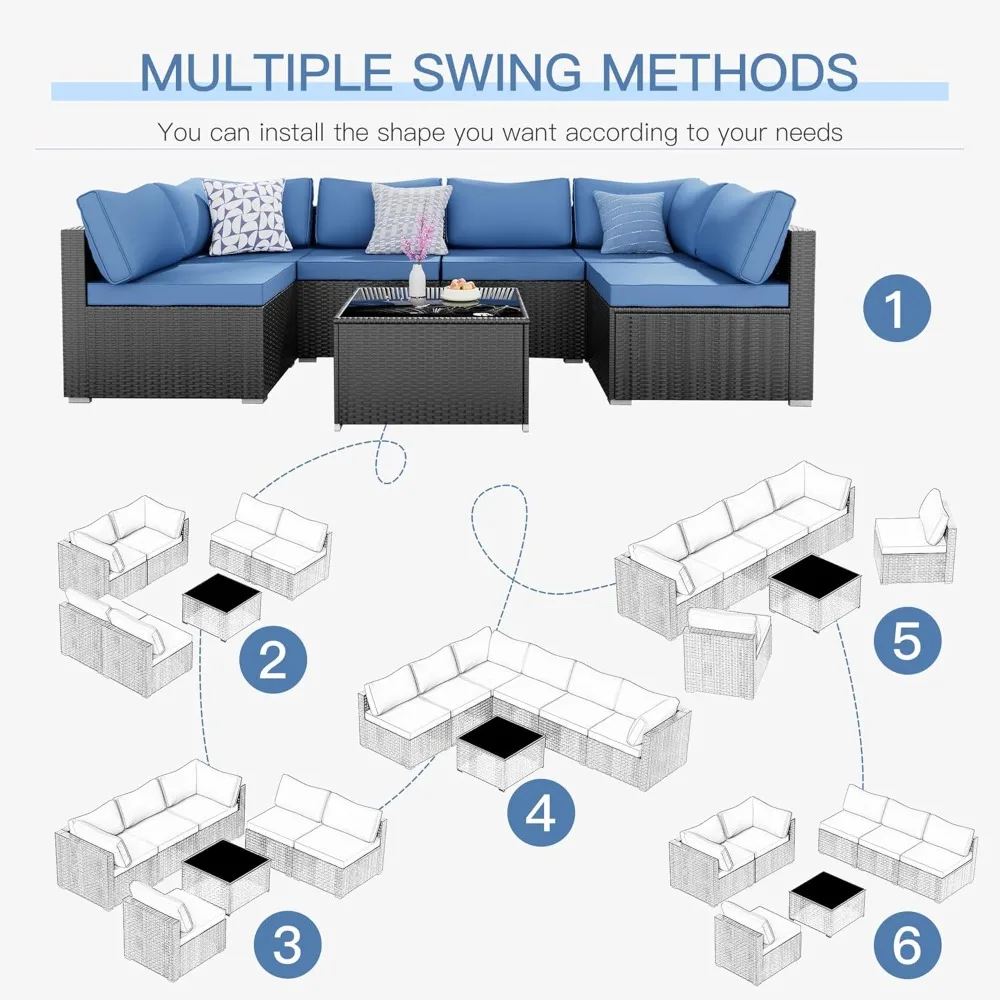 MULTIPLE SWING METHODS

You can install the shape you want according to your needs

1

2

5

4

3

6