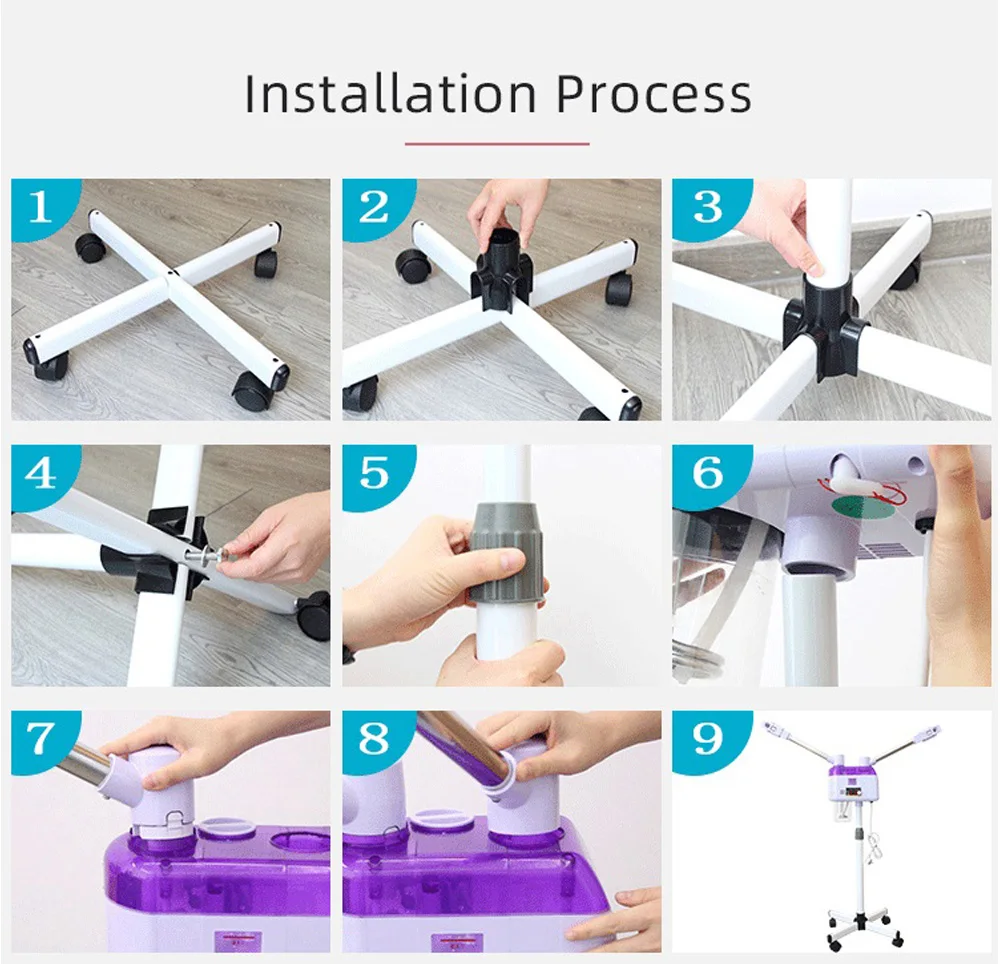 Installation Process

1

2

3

4

5

6

7

8

9