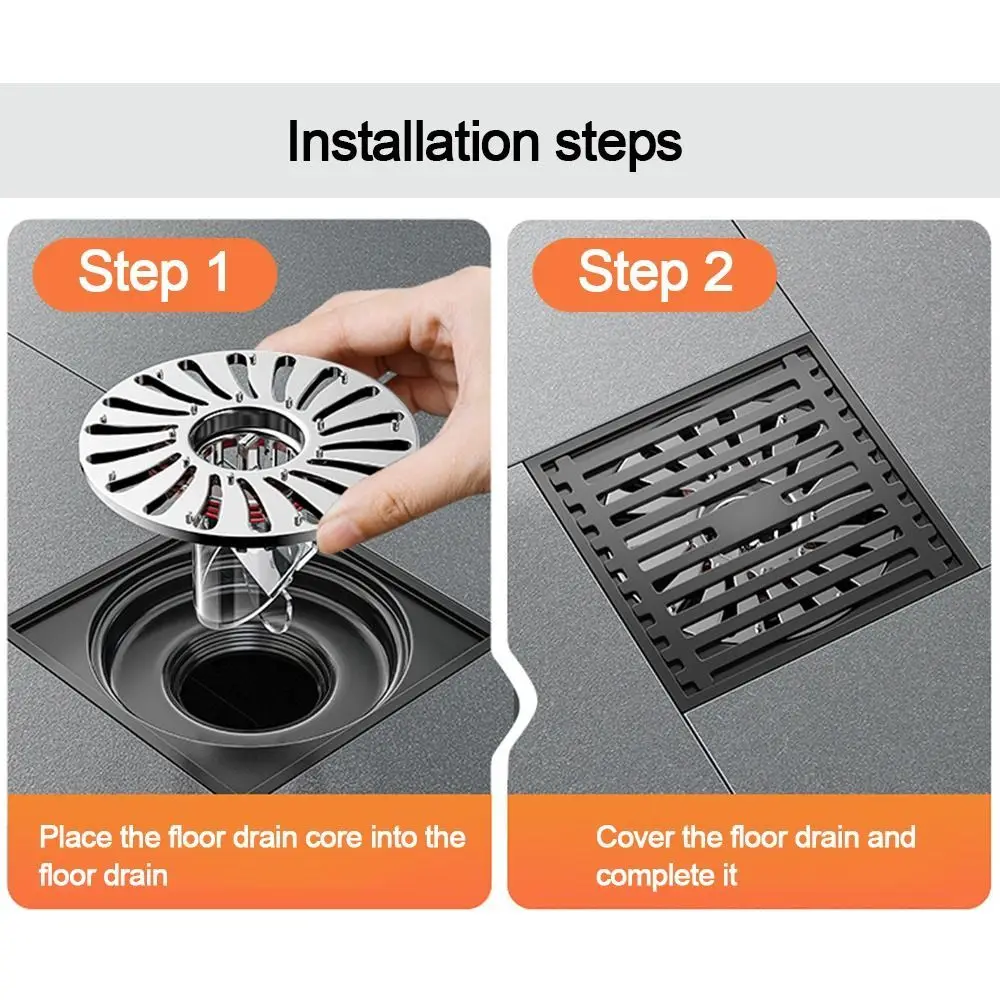 Installation steps

Step 1

Place the floor drain core into the floor drain

Step 2

Cover the floor drain and complete it