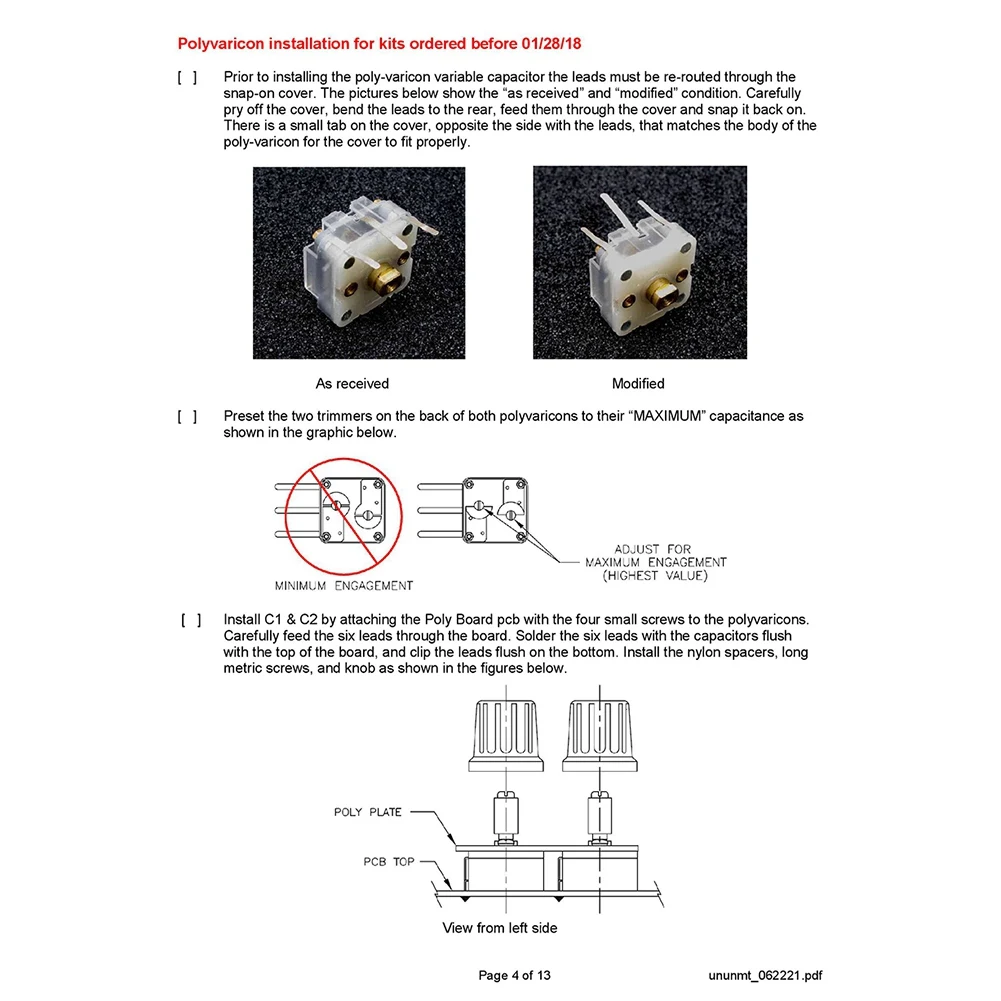 Polyvaricon installation for kits ordered before 01/28/18

[ ] Prior to installing the poly-varicon variable capacitor the leads must be re-routed through the snap-on cover. The pictures below show the "as received" and "modified" condition. Carefully pry off the cover, bend the leads to the rear, feed them through the cover and snap it back on. There is a small tab on the cover, opposite the side with the leads, that matches the body of the poly-varicon for the cover to fit properly.

As received

Modified

[ ] Preset the two trimmers on the back of both polyvaricons to their "MAXIMUM" capacitance as shown in the graphic below.

MINIMUM ENGAGEMENT

ADJUST FOR MAXIMUM ENGAGEMENT (HIGHEST VALUE)

[ ] Install C1 & C2 by attaching the Poly Board pcb with the four small screws to the polyvaricons. Carefully feed the six leads through the board. Solder the six leads with the capacitors flush with the top of the board, and clip the leads flush on the bottom. Install the nylon spacers, long metric screws, and knob as shown in the figures below.

POLY PLATE

PCB TOP

View from left side

Page 4 of 13

ununmt_062221.pdf