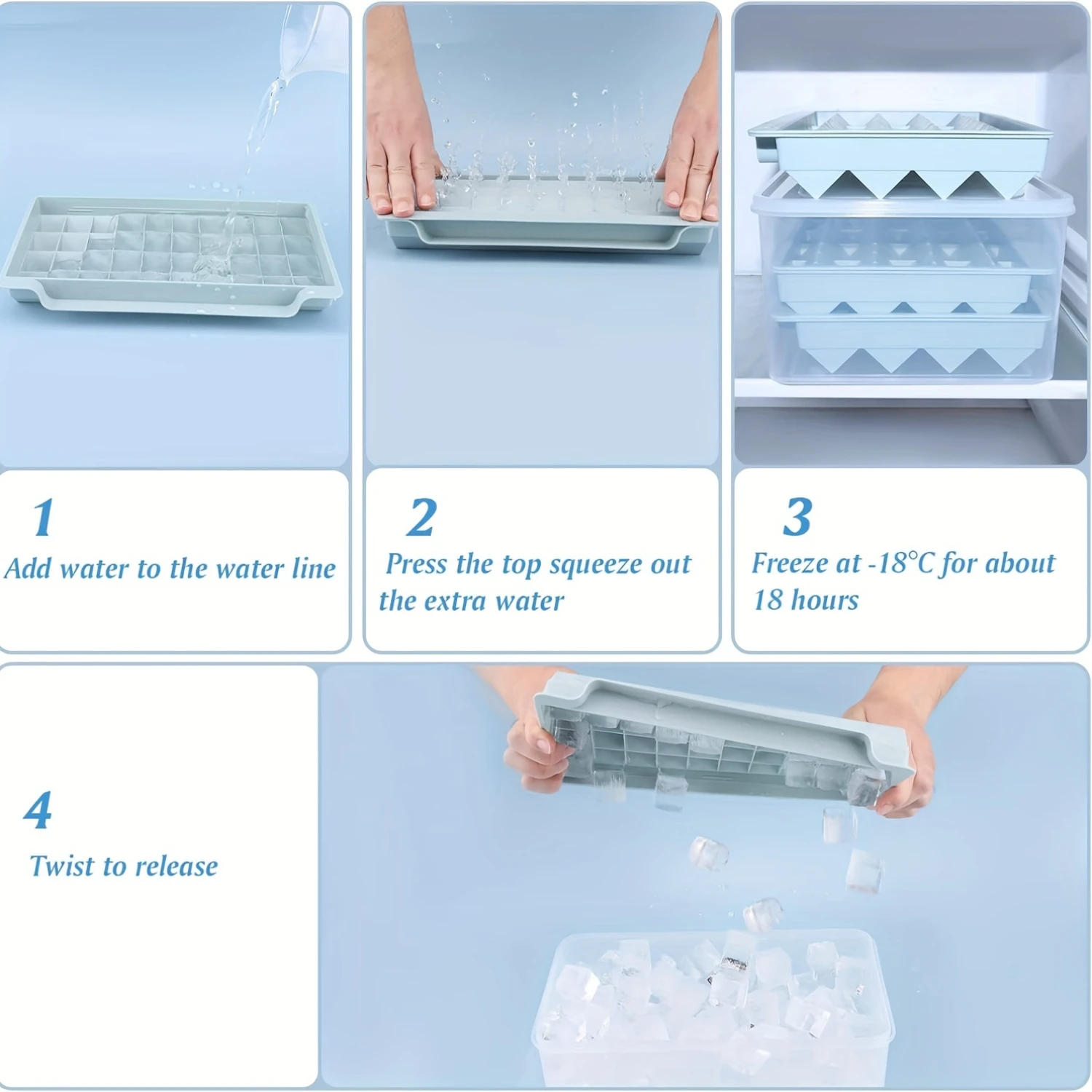 1
Add water to the water line

2
Press the top squeeze out the extra water

3
Freeze at -18°C for about 18 hours

4
Twist to release