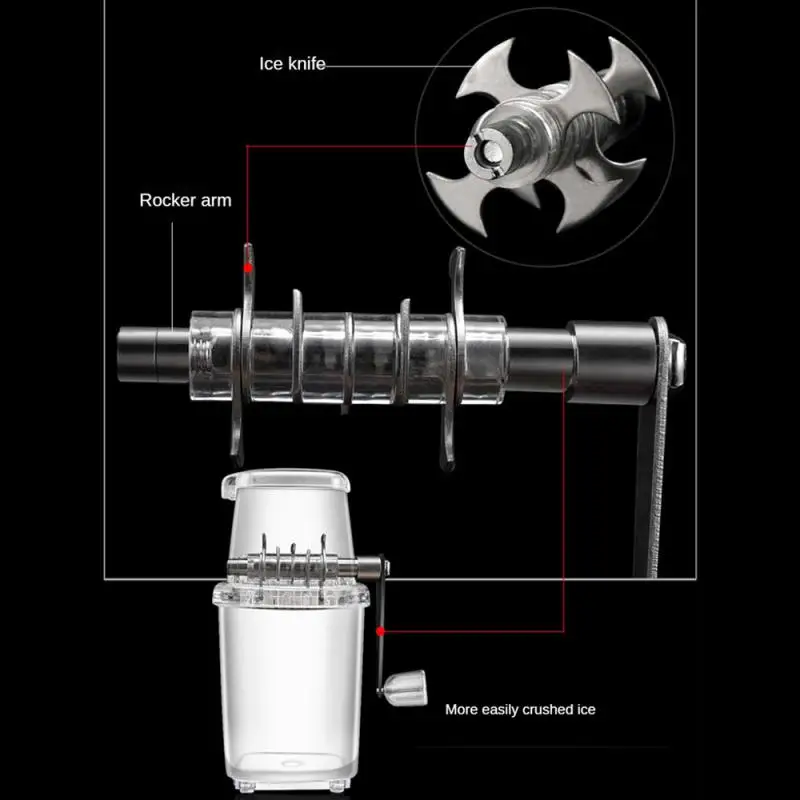 Ice knife

Rocker arm

More easily crushed ice