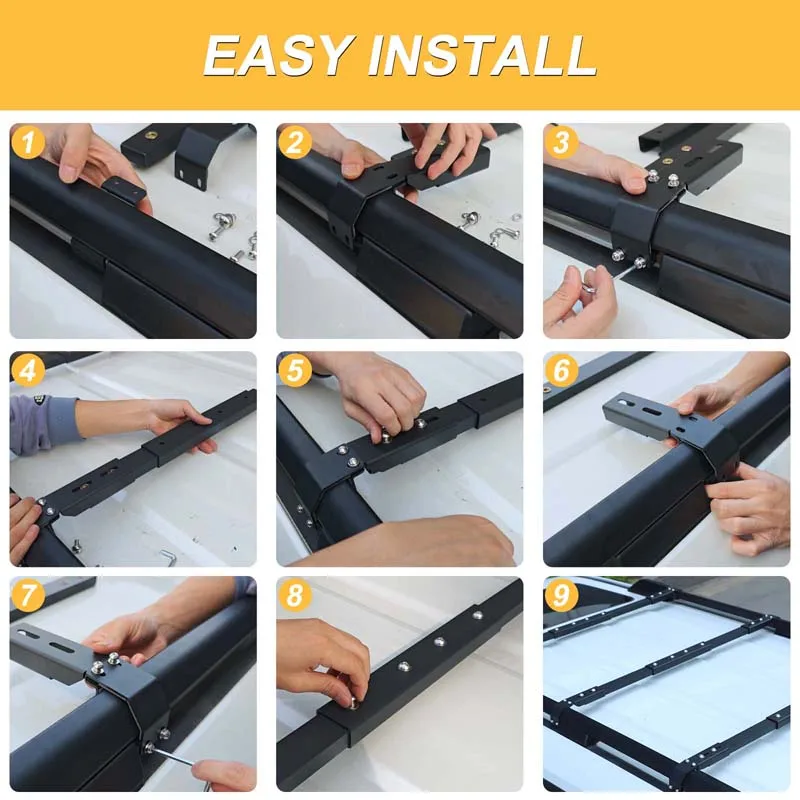 EASY INSTALL

1

2

3

4

5

6

7

8

9