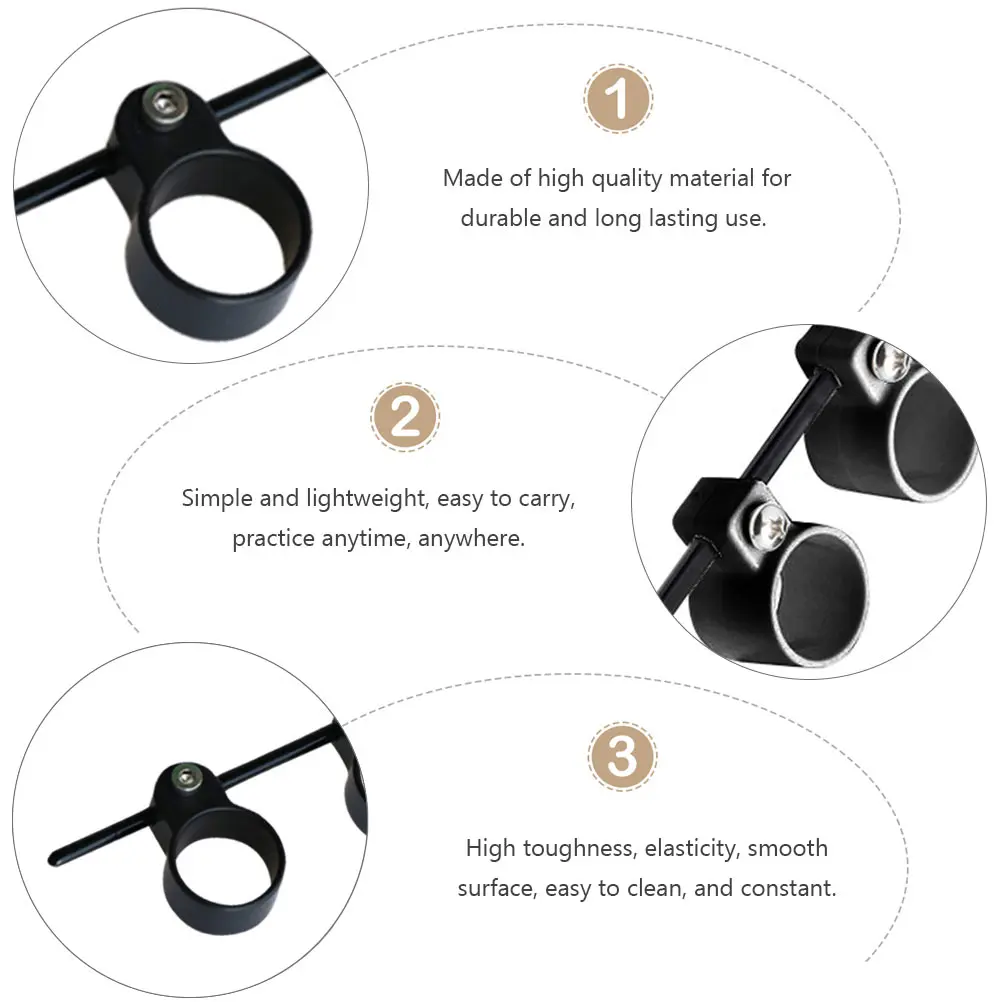 1

Made of high quality material for durable and long lasting use.

2

Simple and lightweight, easy to carry, practice anytime, anywhere.

3

High toughness, elasticity, smooth surface, easy to clean, and constant.