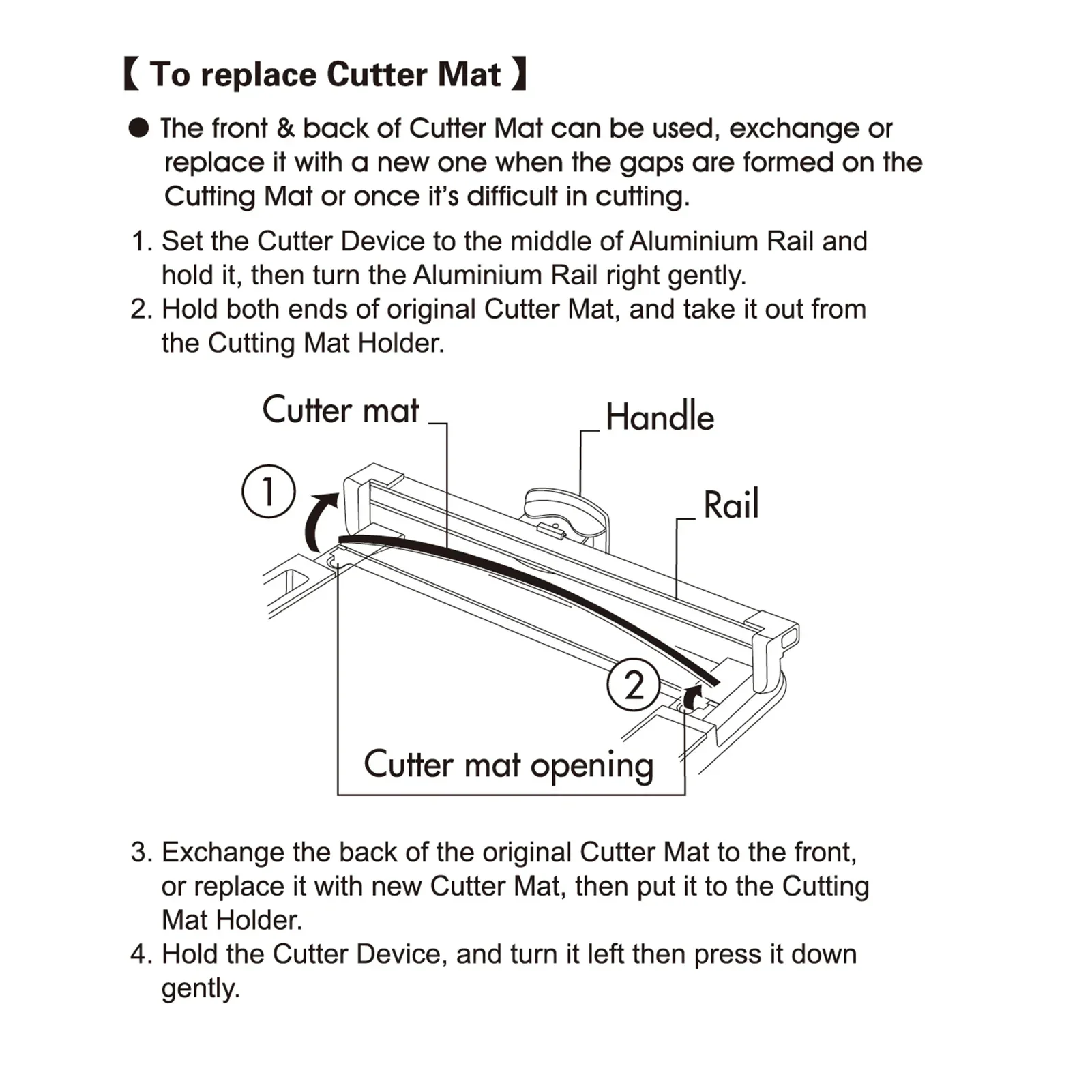 【 To replace Cutter Mat 】

● The front & back of Cutter Mat can be used, exchange or replace it with a new one when the gaps are formed on the Cutting Mat or once it's difficult in cutting.

1. Set the Cutter Device to the middle of Aluminium Rail and hold it, then turn the Aluminium Rail right gently.
2. Hold both ends of original Cutter Mat, and take it out from the Cutting Mat Holder.

Cutter mat

Handle

Rail

1

2

Cutter mat opening

3. Exchange the back of the original Cutter Mat to the front, or replace it with new Cutter Mat, then put it to the Cutting Mat Holder.
4. Hold the Cutter Device, and turn it left then press it down gently.