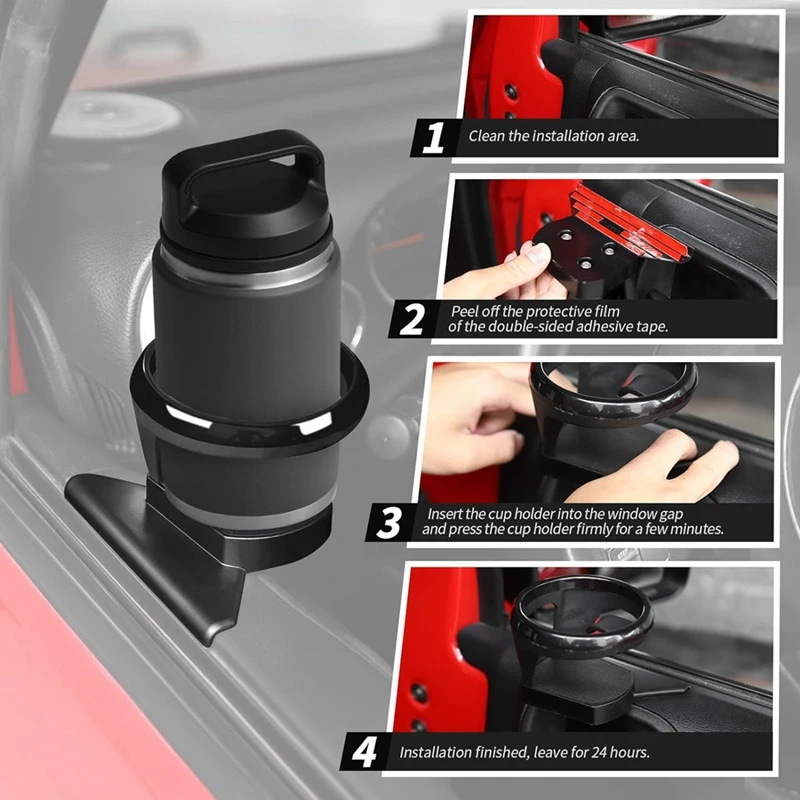 1 Clean the installation area.

2 Peel off the protective film of the double-sided adhesive tape.

3 Insert the cup holder into the window gap and press the cup holder firmly for a few minutes.

4 Installation finished, leave for 24 hours.