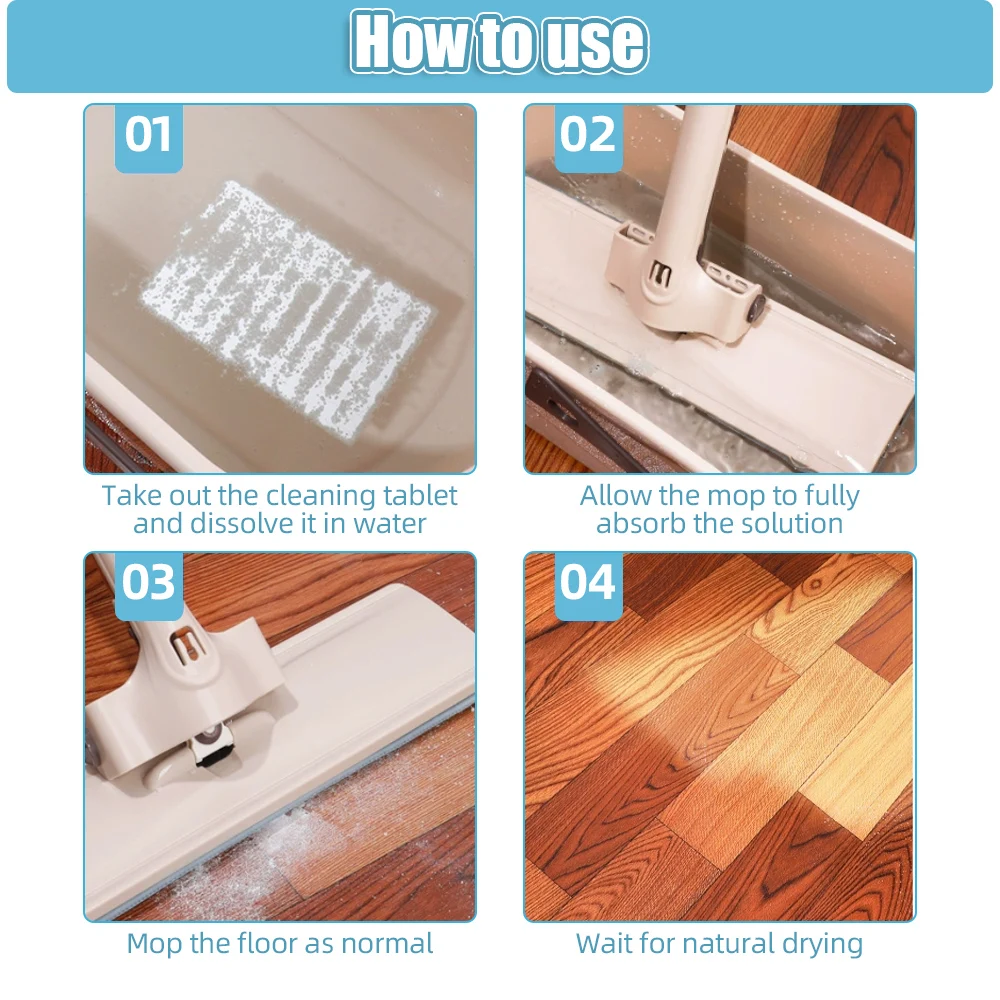 How to use

01

Take out the cleaning tablet and dissolve it in water

02

Allow the mop to fully absorb the solution

03

Mop the floor as normal

04

Wait for natural drying