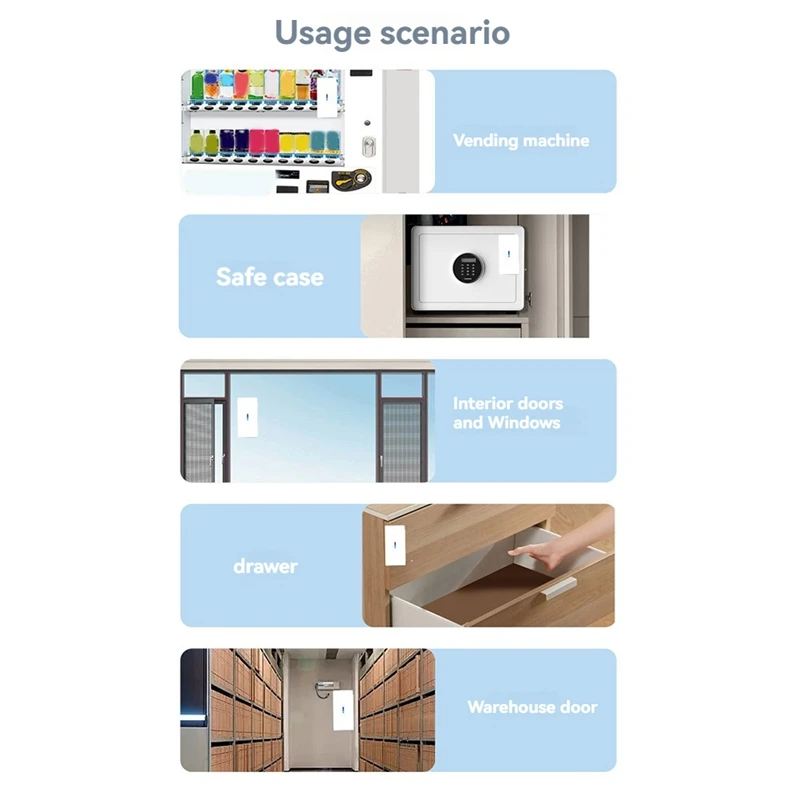 Usage scenario

Vending machine

Safe case

Interior doors and Windows

drawer

Warehouse door