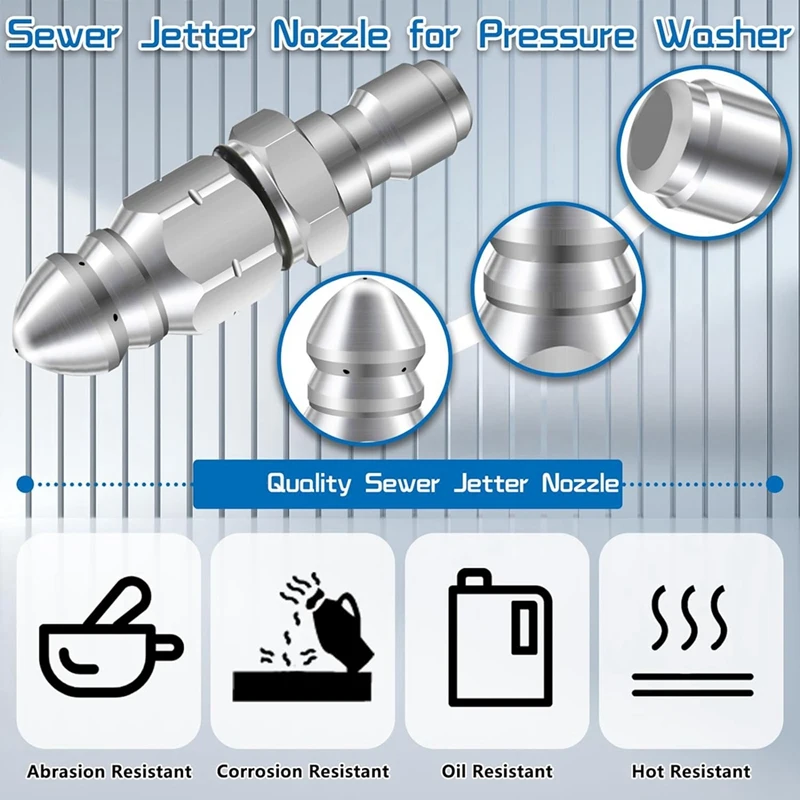 Sewer Jetter Nozzle for Pressure Washer

Quality Sewer Jetter Nozzle

Abrasion Resistant

Corrosion Resistant

Oil Resistant

Hot Resistant