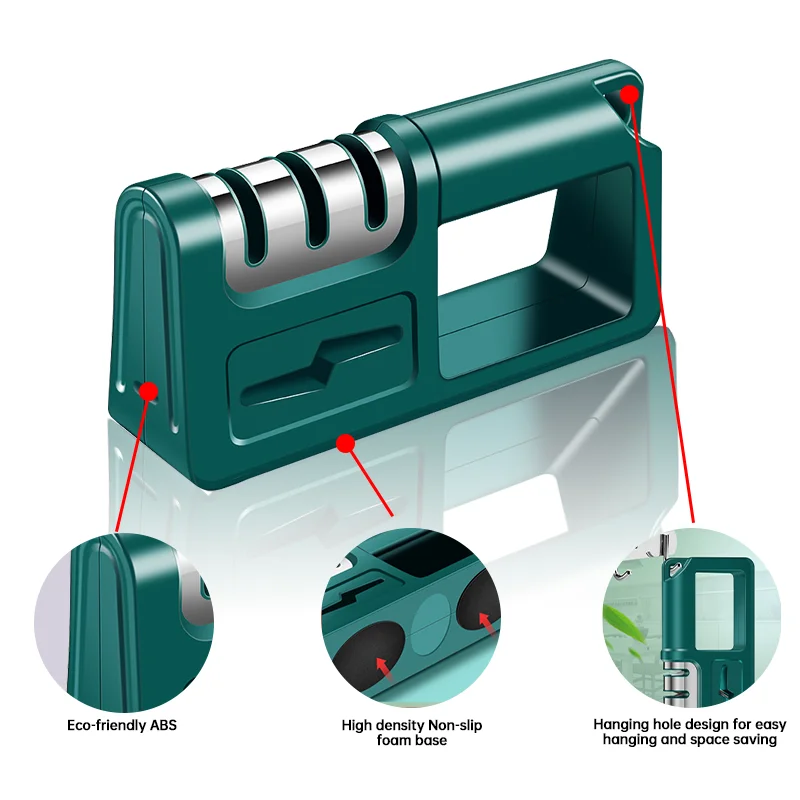 Eco-friendly ABS

High density Non-slip foam base

Hanging hole design for easy hanging and space saving