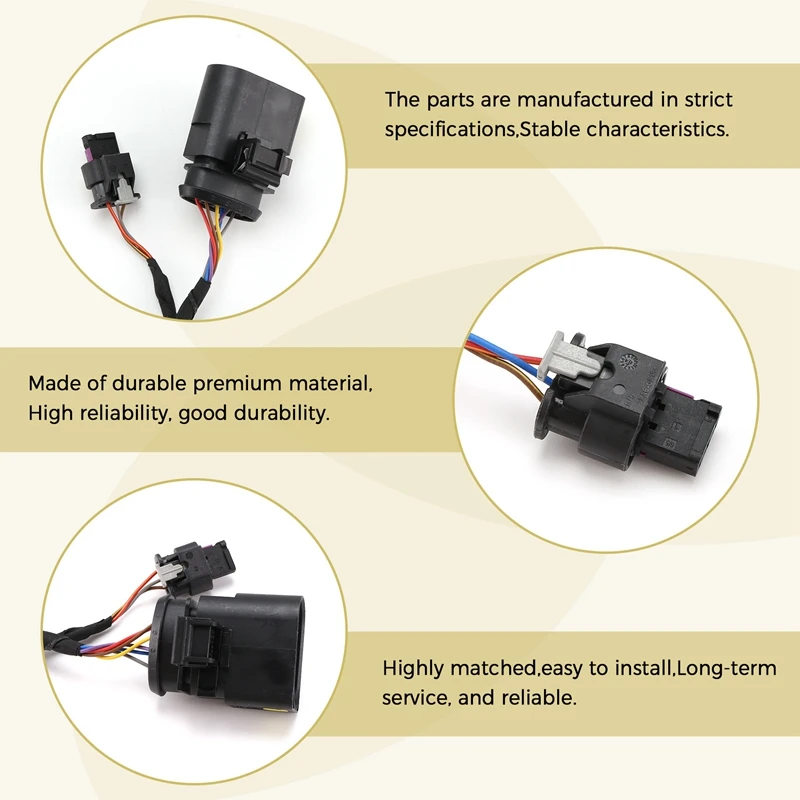 The parts are manufactured in strict specifications,Stable characteristics.

Made of durable premium material, High reliability, good durability.

Highly matched,easy to install,Long-term service, and reliable.