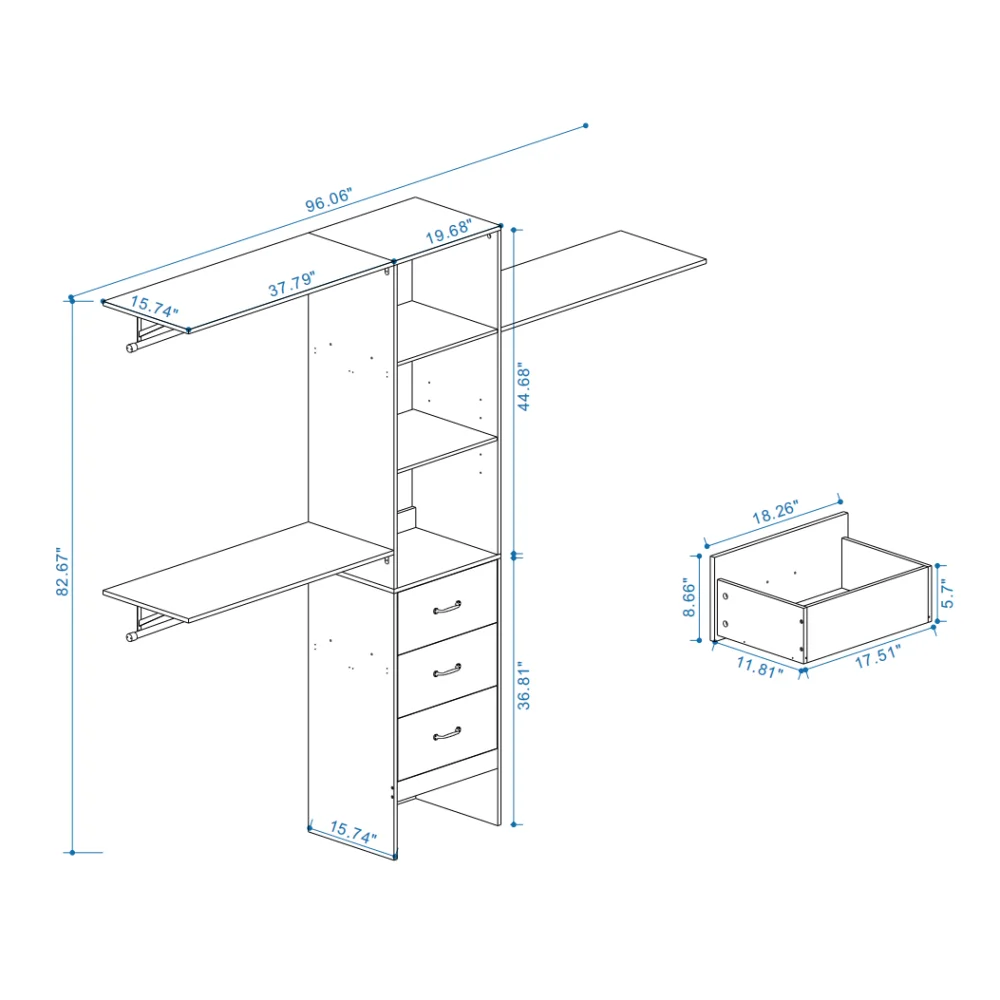 96.06"
19.68"
15.74"
37.79"
44.68"
82.67"
36.81"
15.74"
18.26"
8.66"
5.7"
11.81"
17.51"