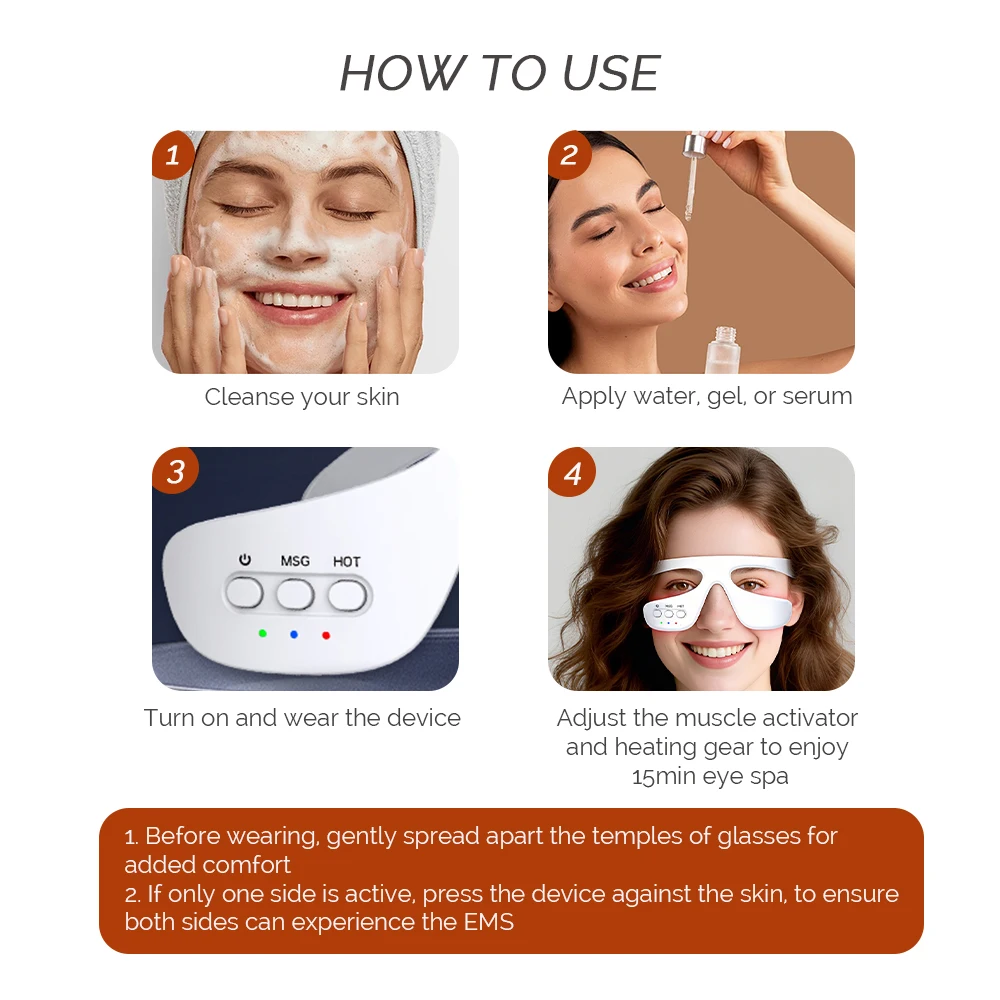 HOW TO USE

1

Cleanse your skin

2

Apply water, gel, or serum

3

MSG HOT

Turn on and wear the device

4

Adjust the muscle activator and heating gear to enjoy 15min eye spa

1. Before wearing, gently spread apart the temples of glasses for added comfort
2. If only one side is active, press the device against the skin, to ensure both sides can experience the EMS