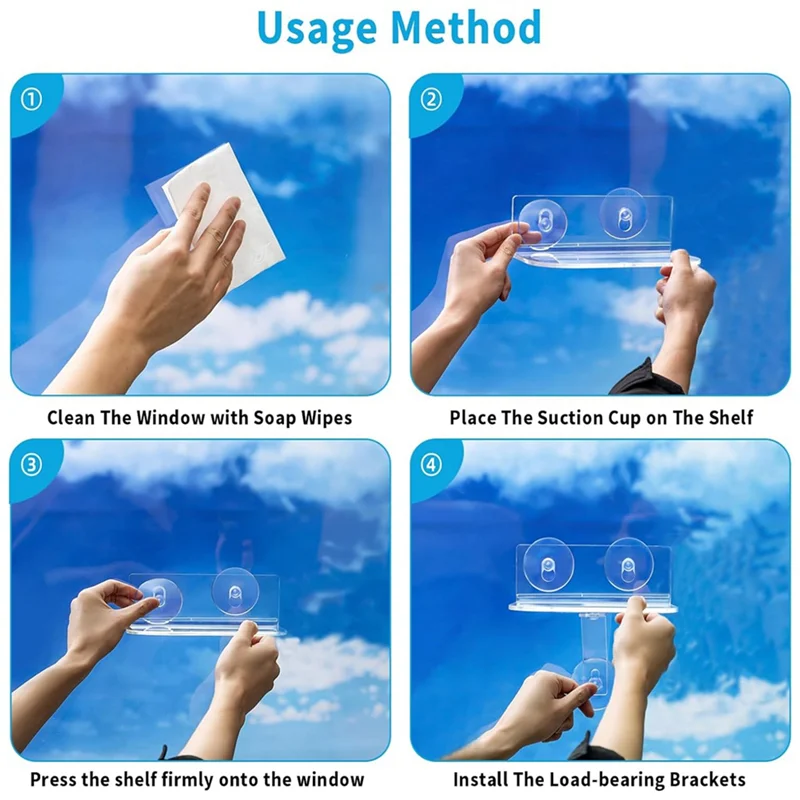 Usage Method

①

Clean The Window with Soap Wipes

②

Place The Suction Cup on The Shelf

③

Press the shelf firmly onto the window

④

Install The Load-bearing Brackets