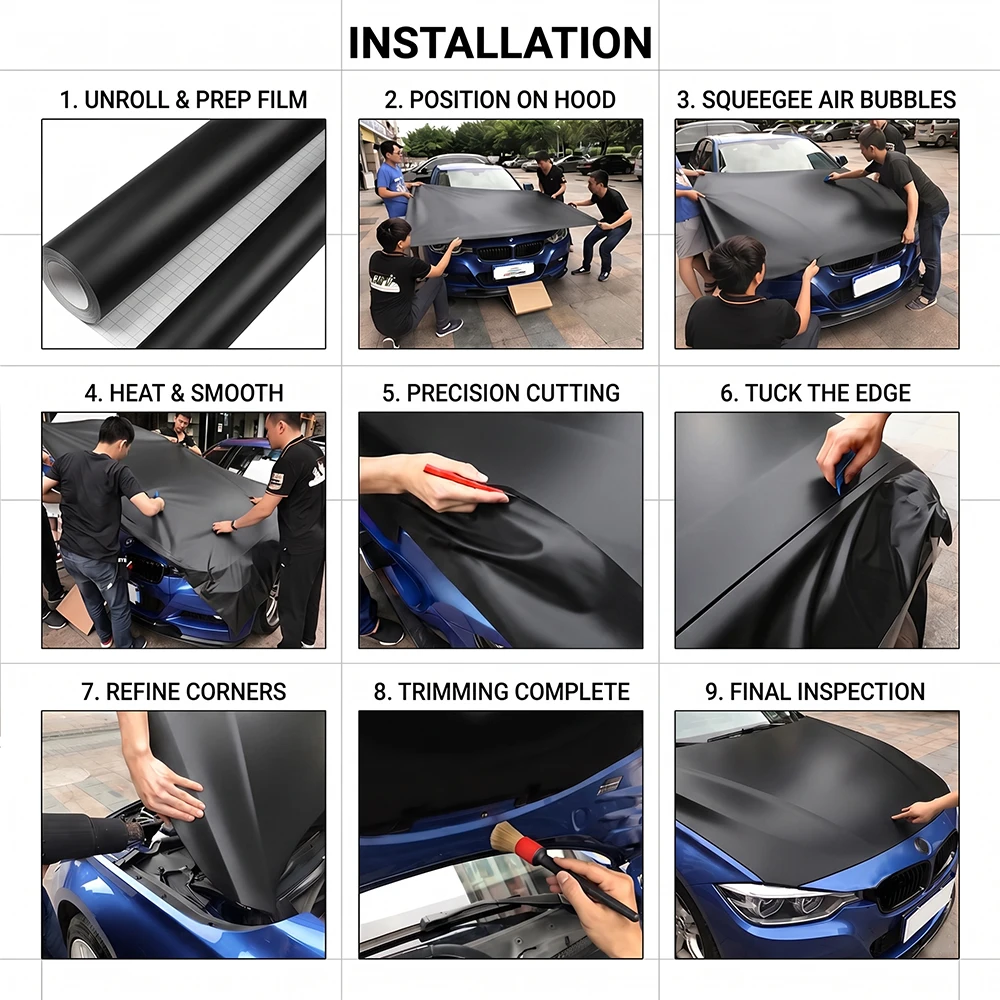 INSTALLATION

1. UNROLL & PREP FILM

2. POSITION ON HOOD

3. SQUEEGEE AIR BUBBLES

4. HEAT & SMOOTH

5. PRECISION CUTTING

6. TUCK THE EDGE

7. REFINE CORNERS

8. TRIMMING COMPLETE

9. FINAL INSPECTION