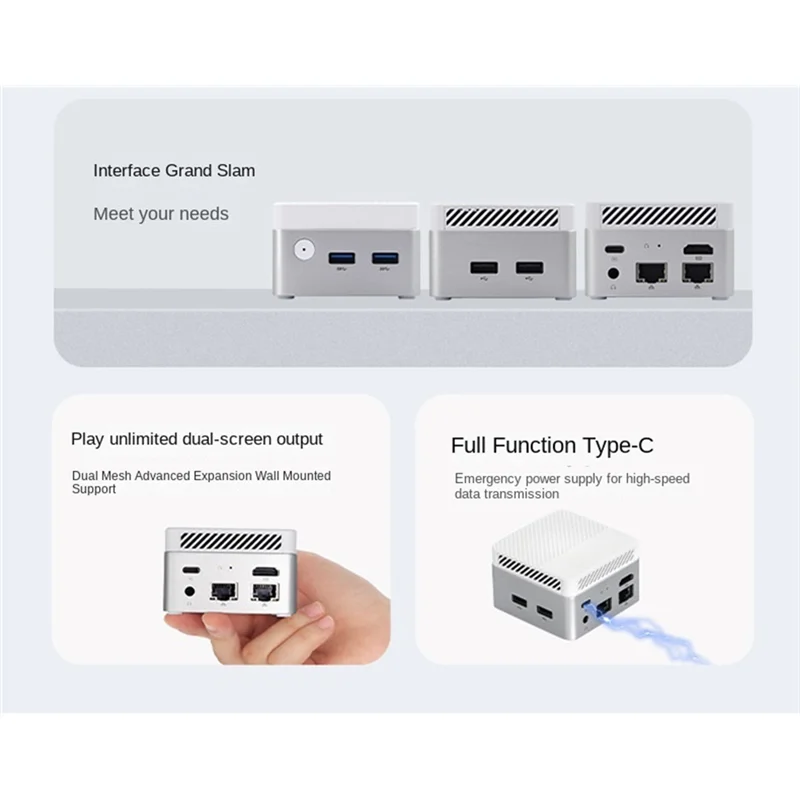 Interface Grand Slam

Meet your needs

Play unlimited dual-screen output

Dual Mesh Advanced Expansion Wall Mounted Support

Full Function Type-C

Emergency power supply for high-speed data transmission