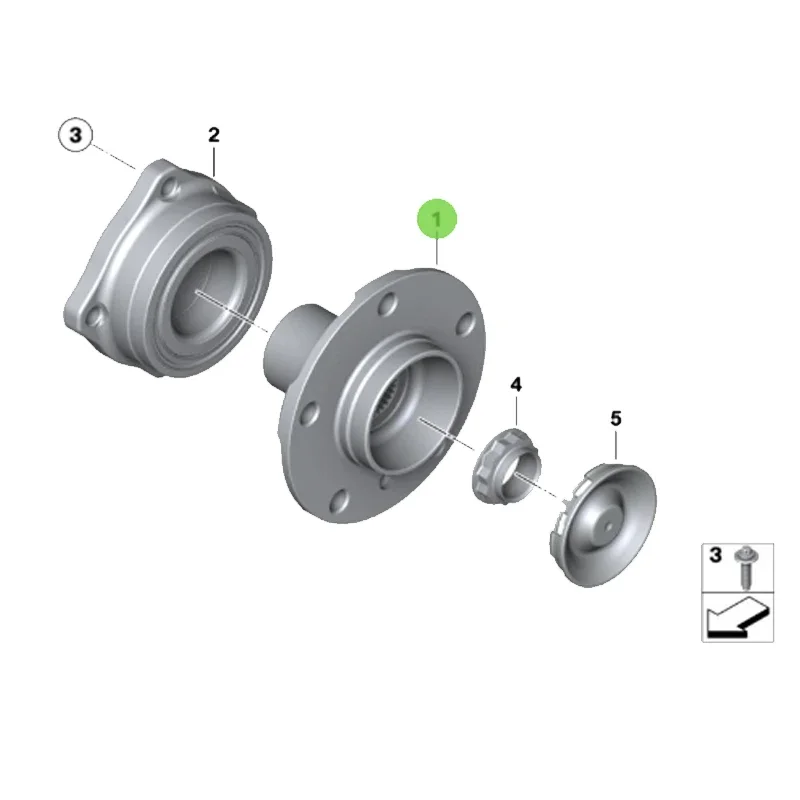 3
2
1
4
5
3