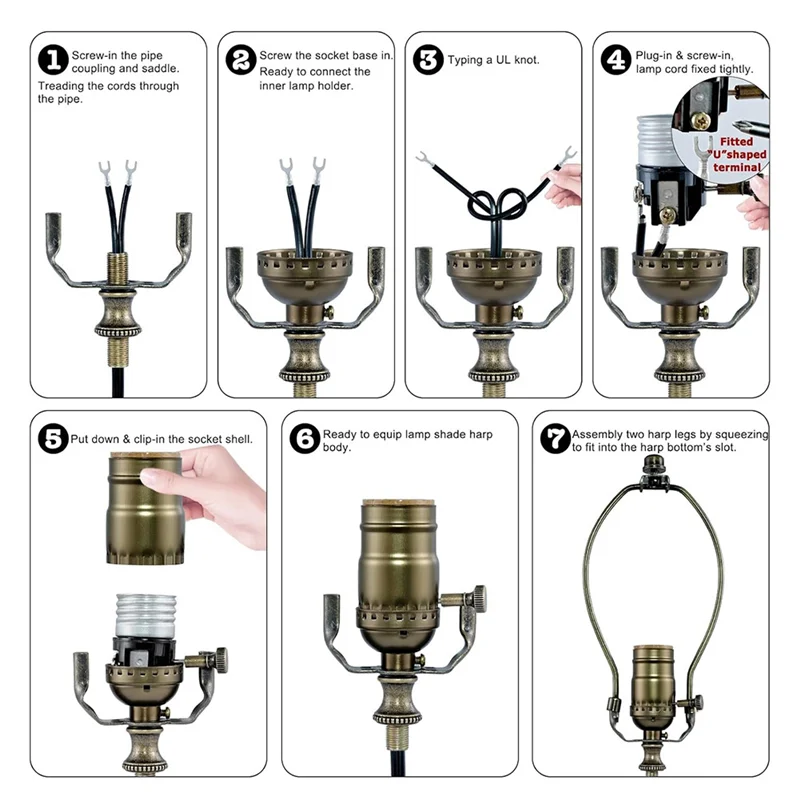 1 Screw-in the pipe coupling and saddle.
Treading the cords through the pipe.

2 Screw the socket base in.
Ready to connect the inner lamp holder.

3 Typing a UL knot.

4 Plug-in & screw-in, lamp cord fixed tightly.

Fitted "U"shaped terminal

5 Put down & clip-in the socket shell.

6 Ready to equip lamp shade harp body.

7 Assembly two harp legs by squeezing to fit into the harp bottom's slot.