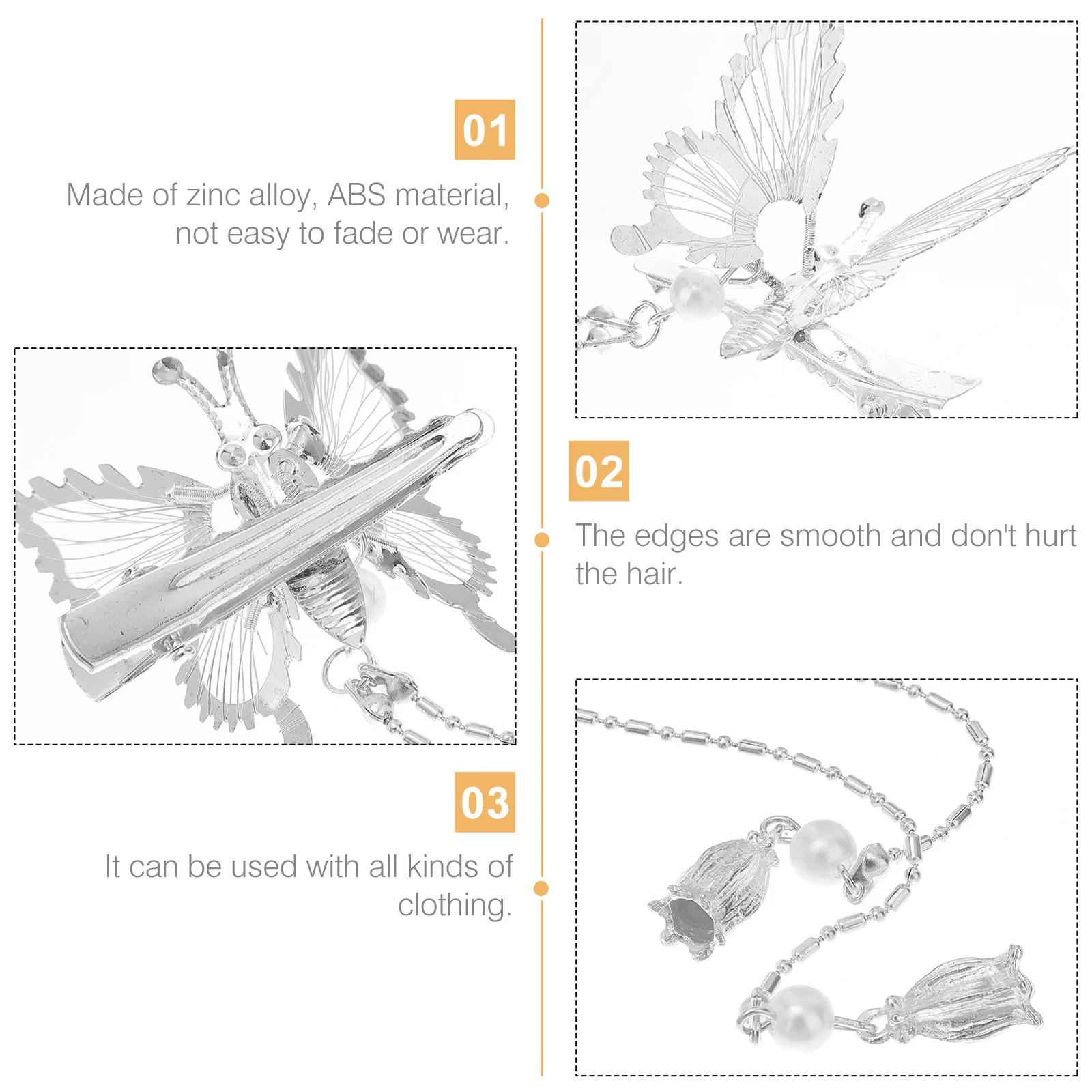 01

Made of zinc alloy, ABS material, not easy to fade or wear.

02

The edges are smooth and don't hurt the hair.

03

It can be used with all kinds of clothing.