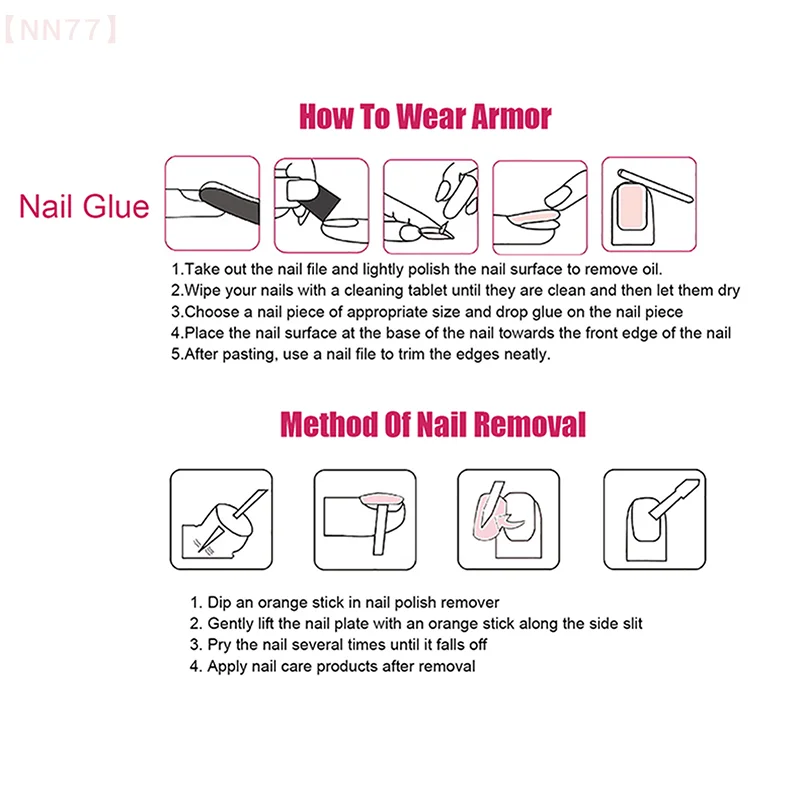 【NN77】

How To Wear Armor

Nail Glue

1.Take out the nail file and lightly polish the nail surface to remove oil.
2.Wipe your nails with a cleaning tablet until they are clean and then let them dry
3.Choose a nail piece of appropriate size and drop glue on the nail piece
4.Place the nail surface at the base of the nail towards the front edge of the nail
5.After pasting, use a nail file to trim the edges neatly.

Method Of Nail Removal

1. Dip an orange stick in nail polish remover
2. Gently lift the nail plate with an orange stick along the side slit
3. Pry the nail several times until it falls off
4. Apply nail care products after removal