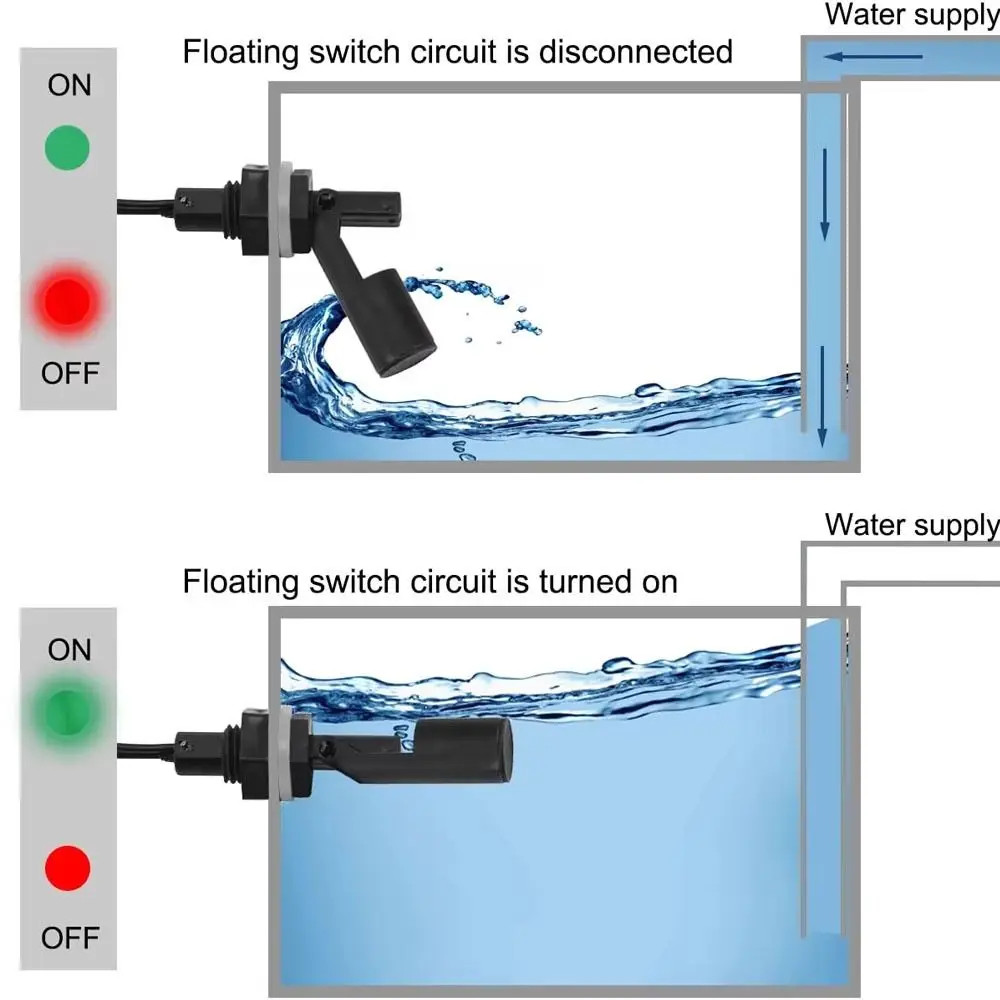 Water supply

Floating switch circuit is disconnected

ON

OFF

Water supply

Floating switch circuit is turned on

ON

OFF