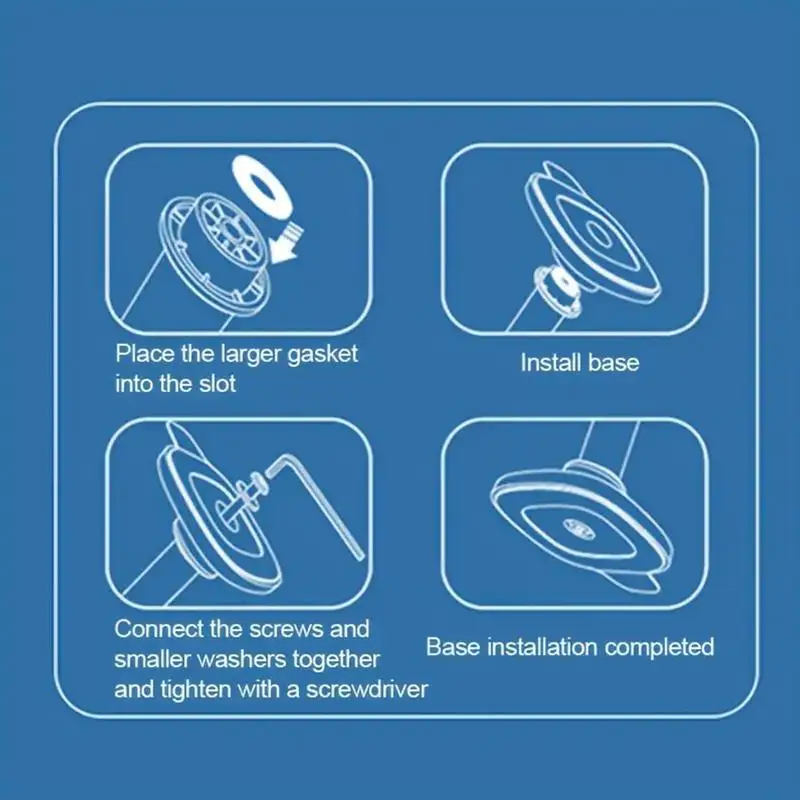 Place the larger gasket into the slot

Install base

Connect the screws and smaller washers together and tighten with a screwdriver

Base installation completed