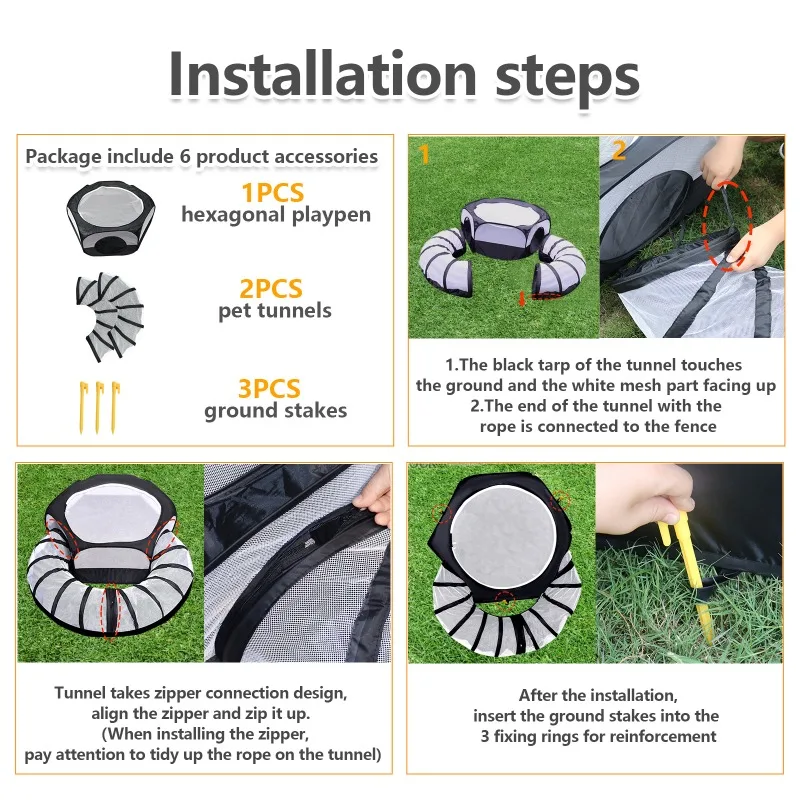 Installation steps

Package include 6 product accessories

1PCS
hexagonal playpen

2PCS
pet tunnels

3PCS
ground stakes

1

2

1.The black tarp of the tunnel touches the ground and the white mesh part facing up
2.The end of the tunnel with the rope is connected to the fence

Tunnel takes zipper connection design, align the zipper and zip it up.
(When installing the zipper, pay attention to tidy up the rope on the tunnel)

After the installation, insert the ground stakes into the 3 fixing rings for reinforcement